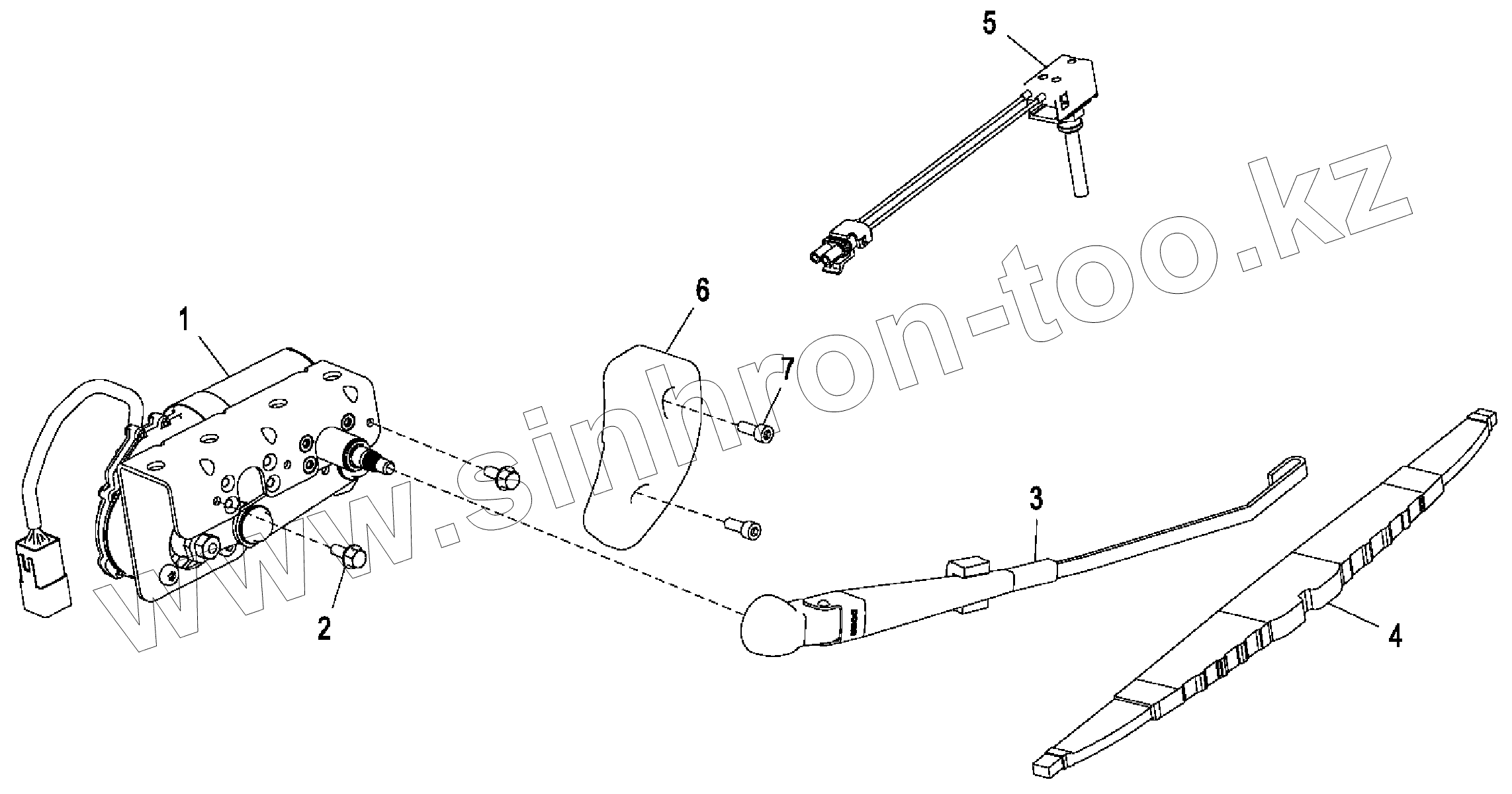 5

6

1

7

3

2

4

www.sinhron-too.kz