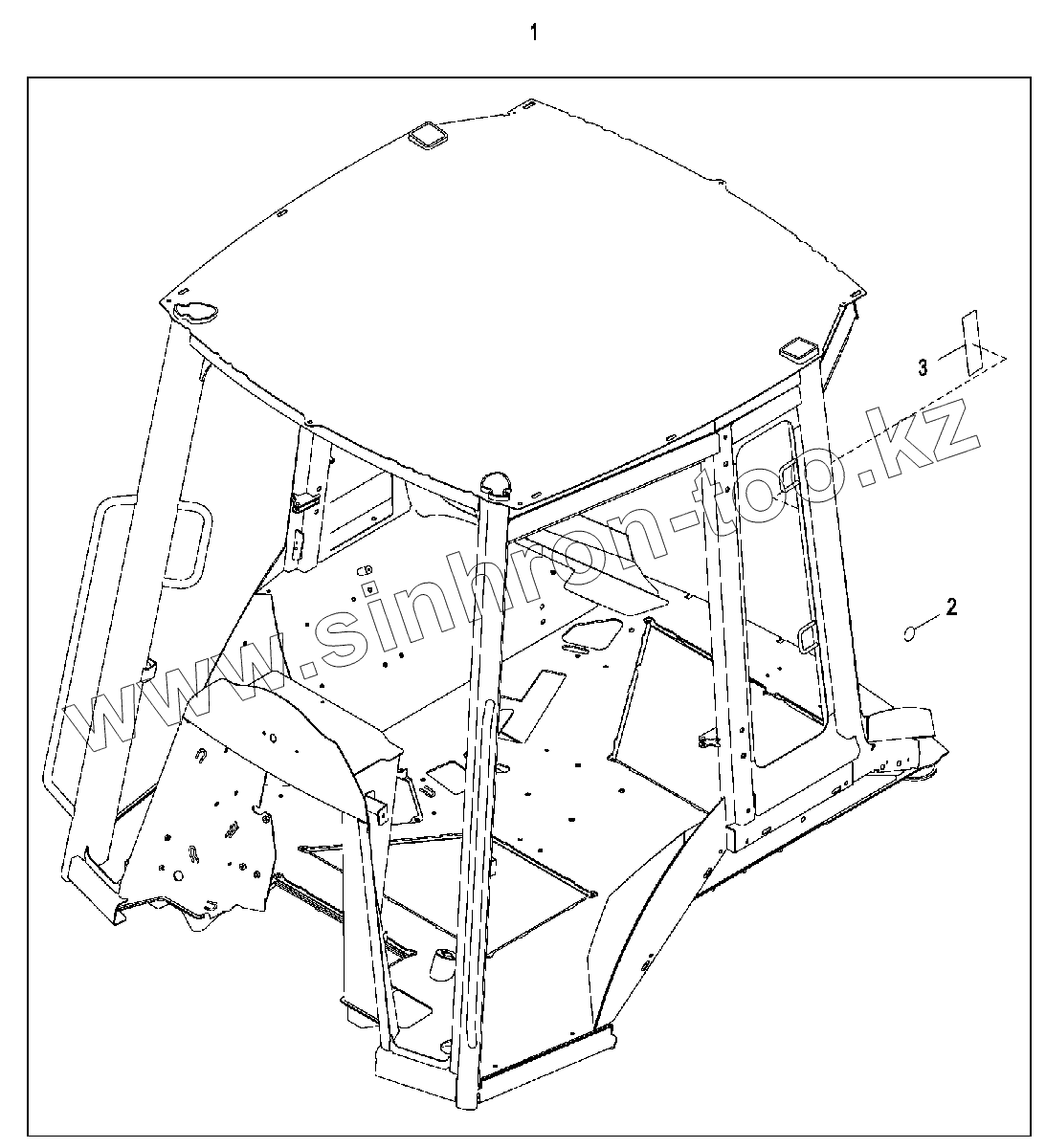 1

3

2

www.sinhron-too.kz