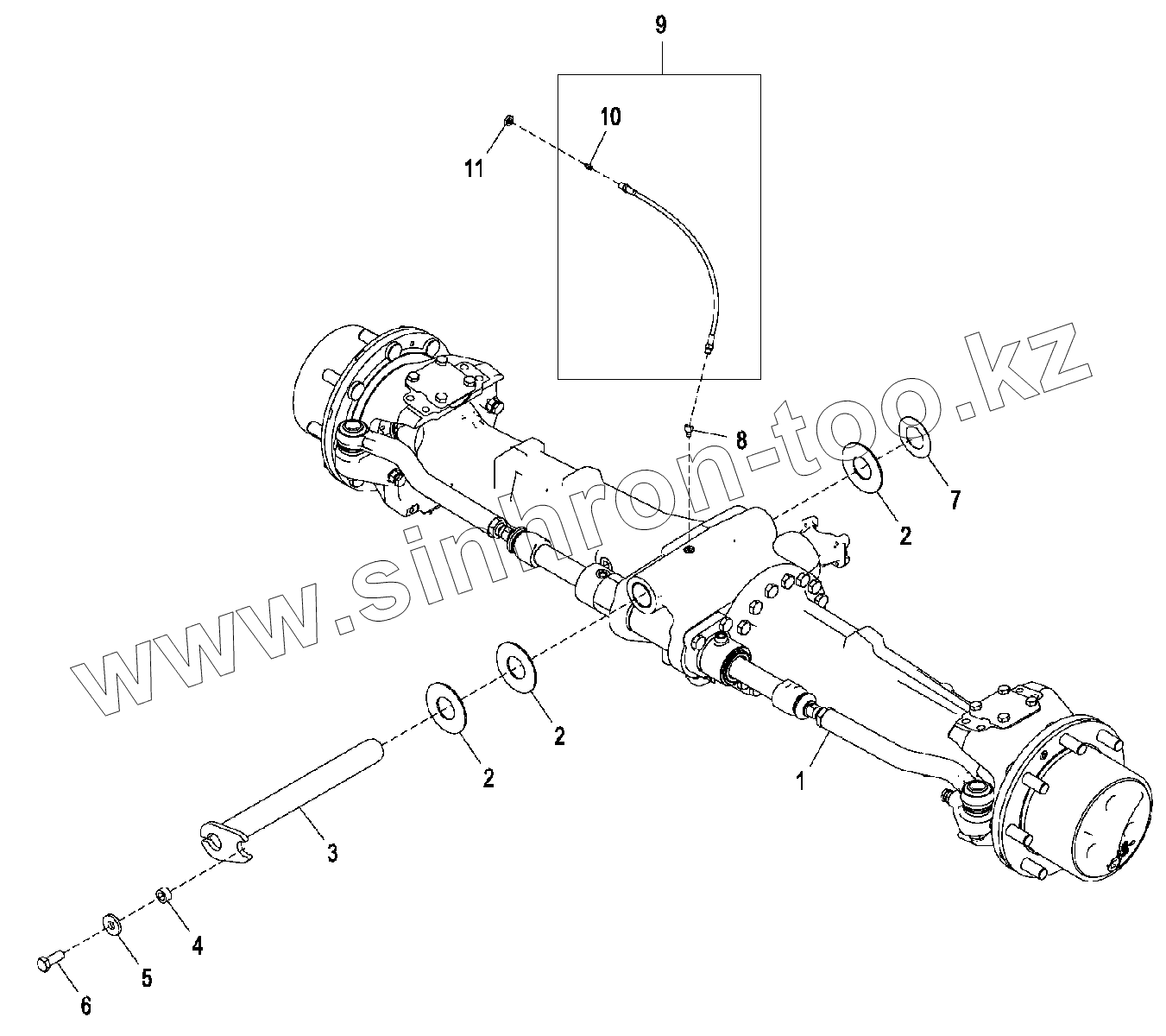 9
10
11
8
7
2
www.sinhron-too.kz
2
2
1
3
4
5
6