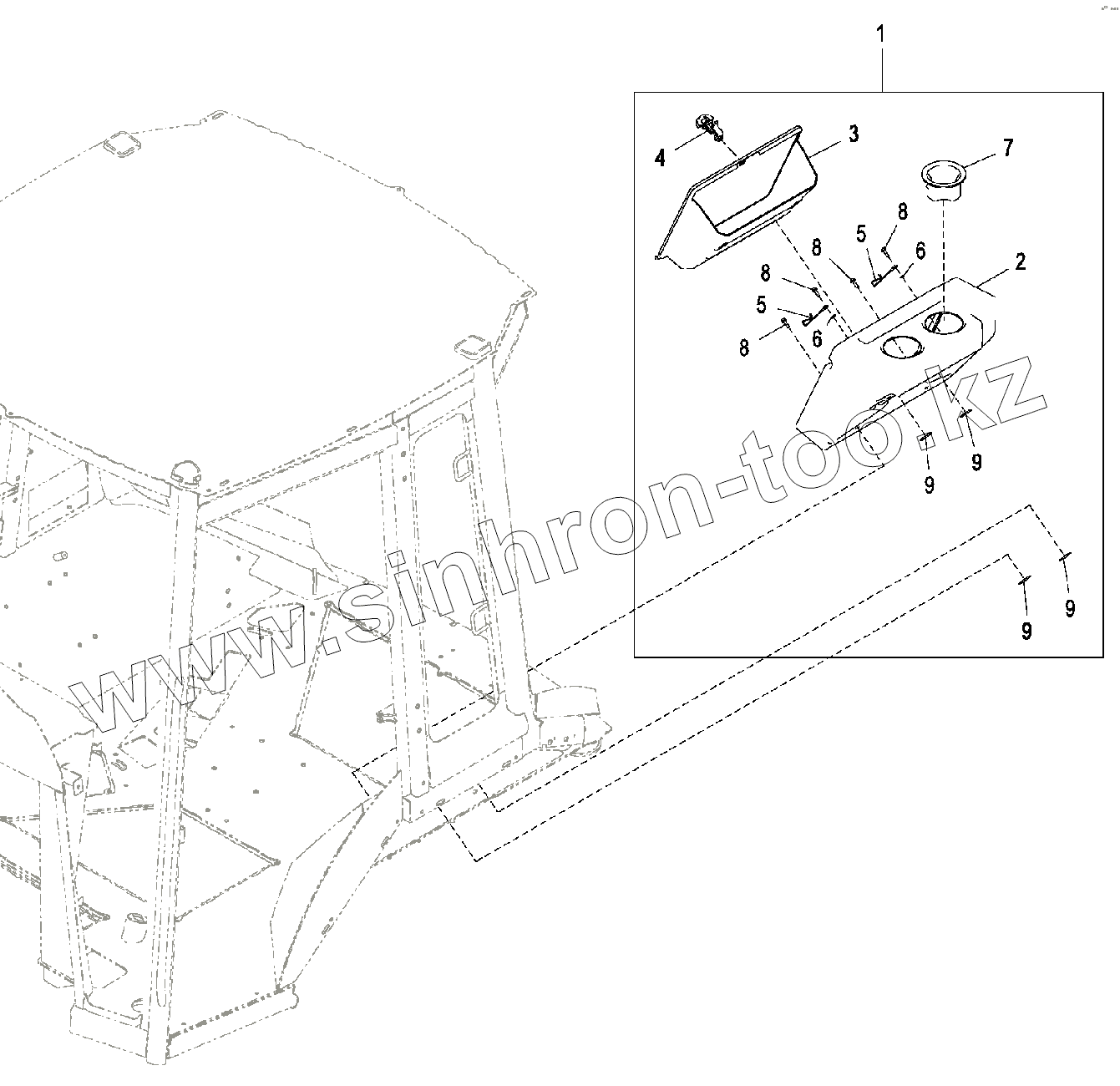 1
4
3
7
8
5
8
6
2
8
5
6
8
9
9
9
9
www.sinhron-too.kz