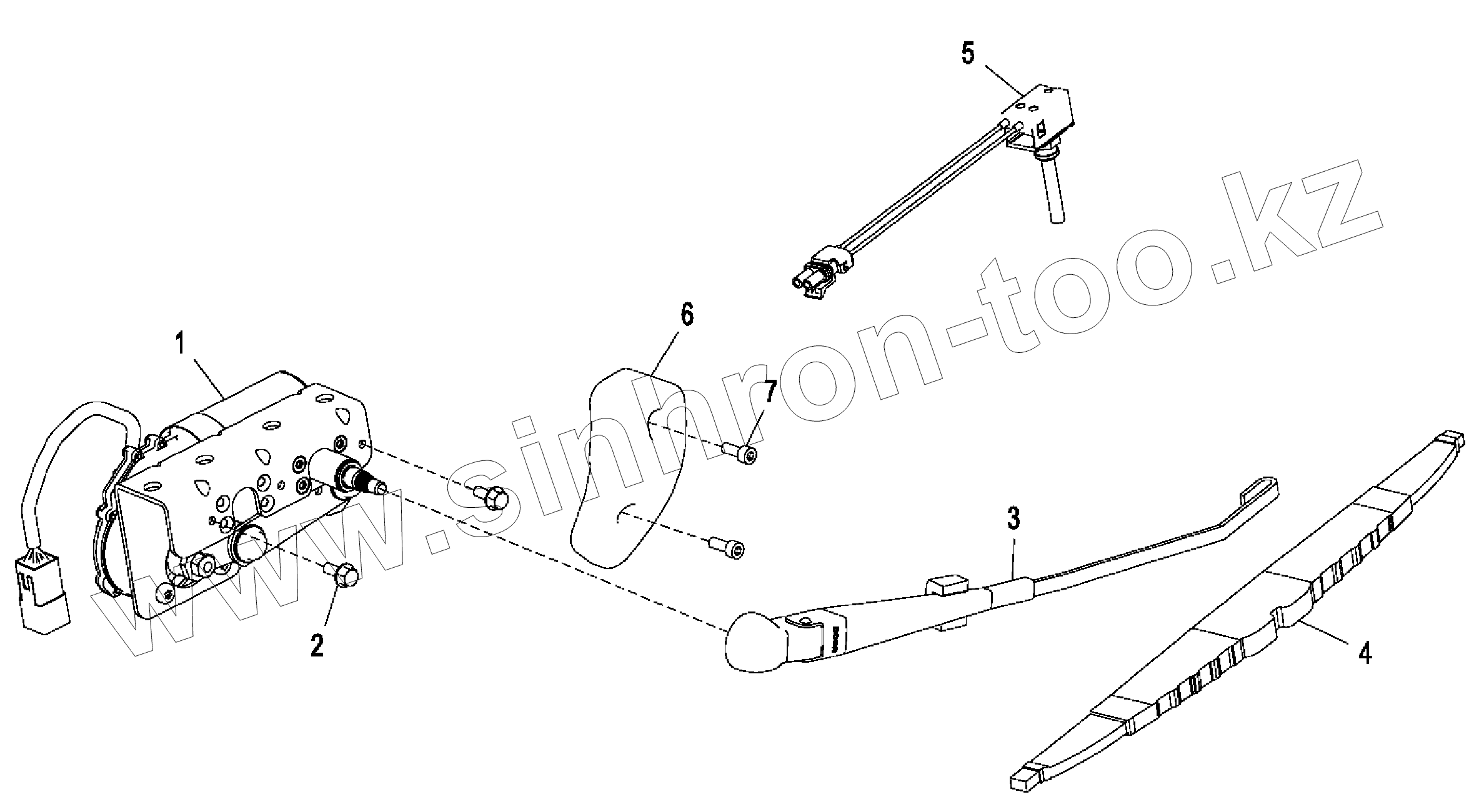 5
6
1
7
3
2
4
www.sinhron-too.kz