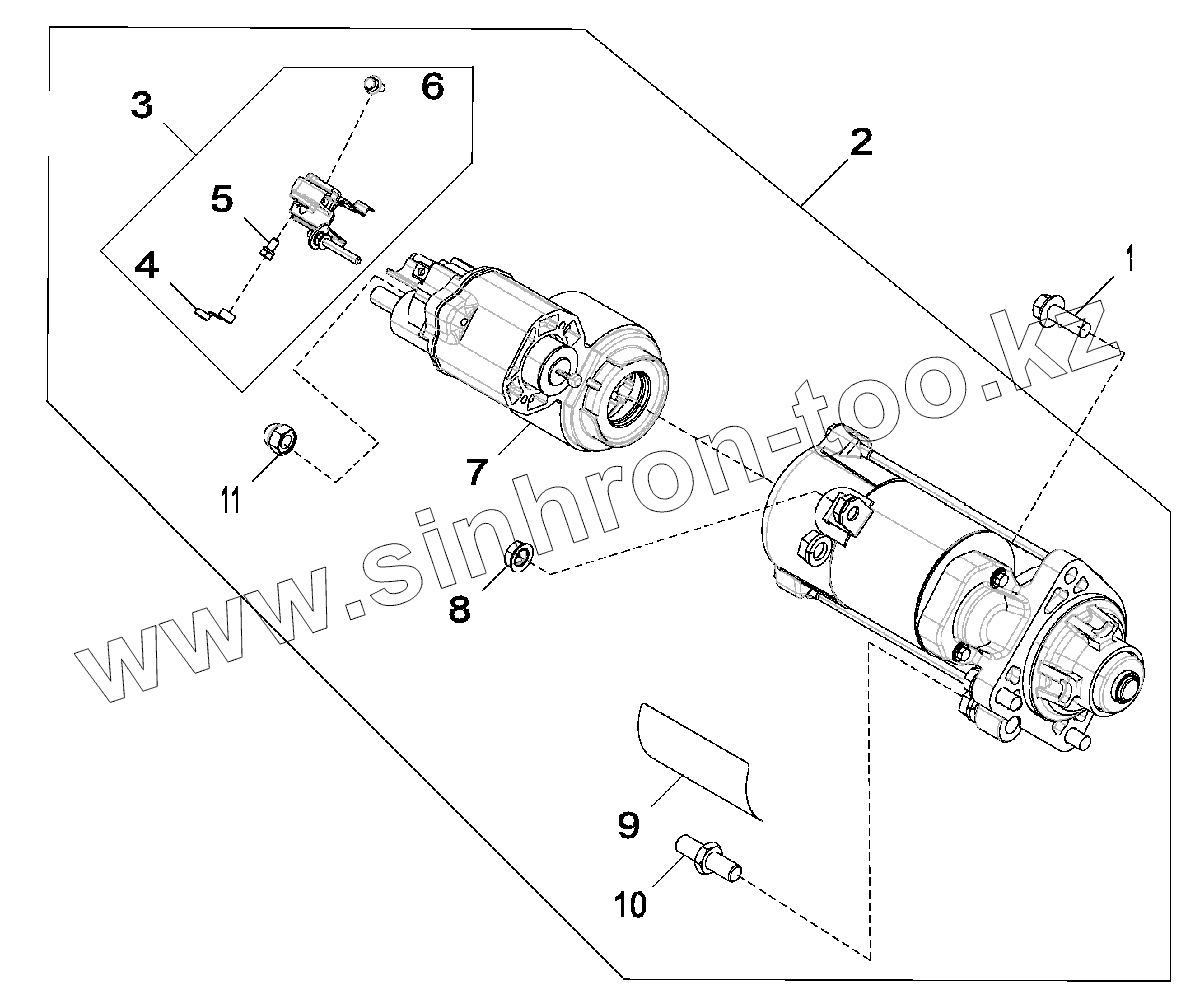 3
6
2
5
4
1
7
11
8
9
10
www.sinhron-too.kz