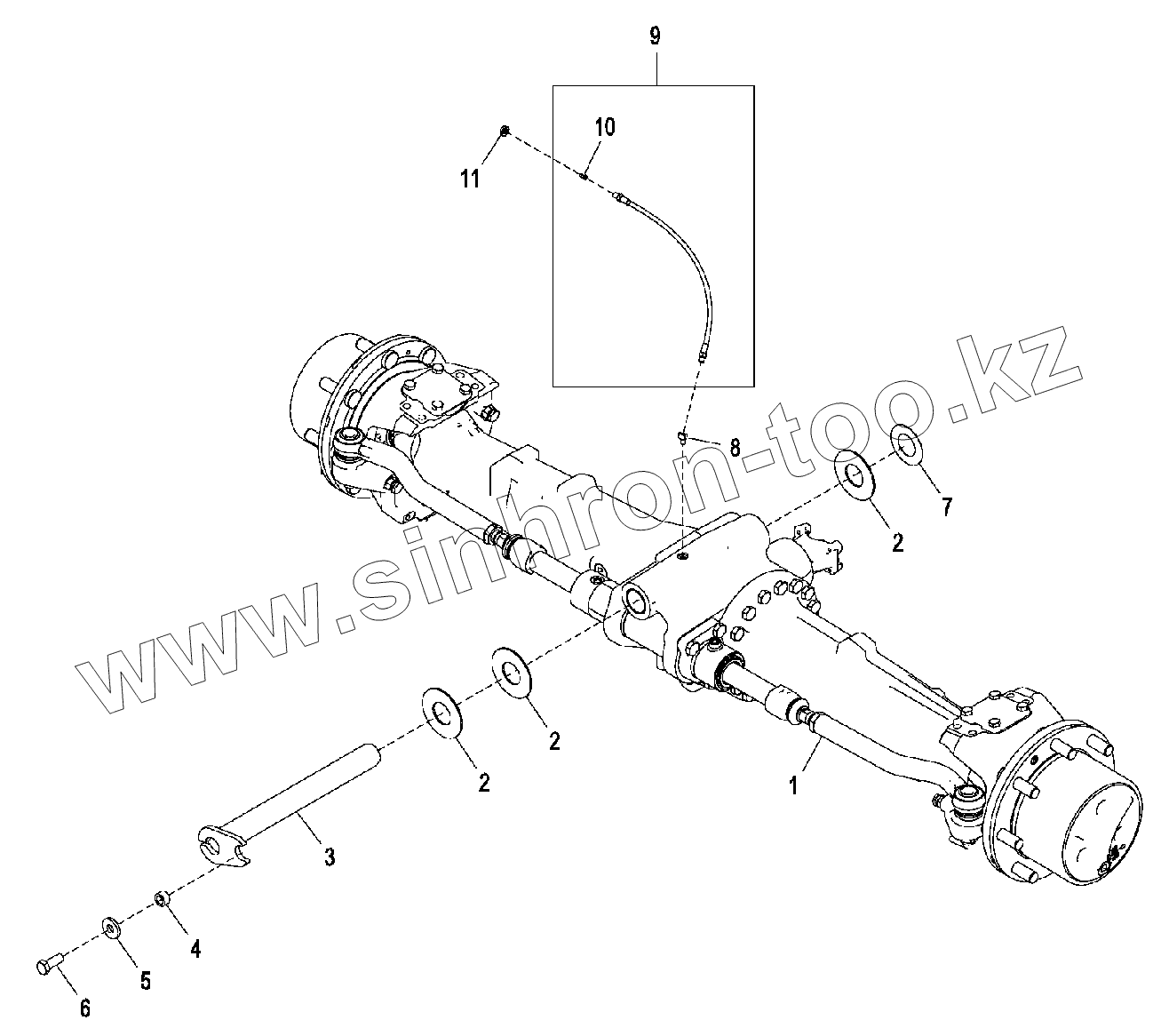 9
10
11
8
7
2
www.sinhron-too.kz
2
2
1
3
4
5
6