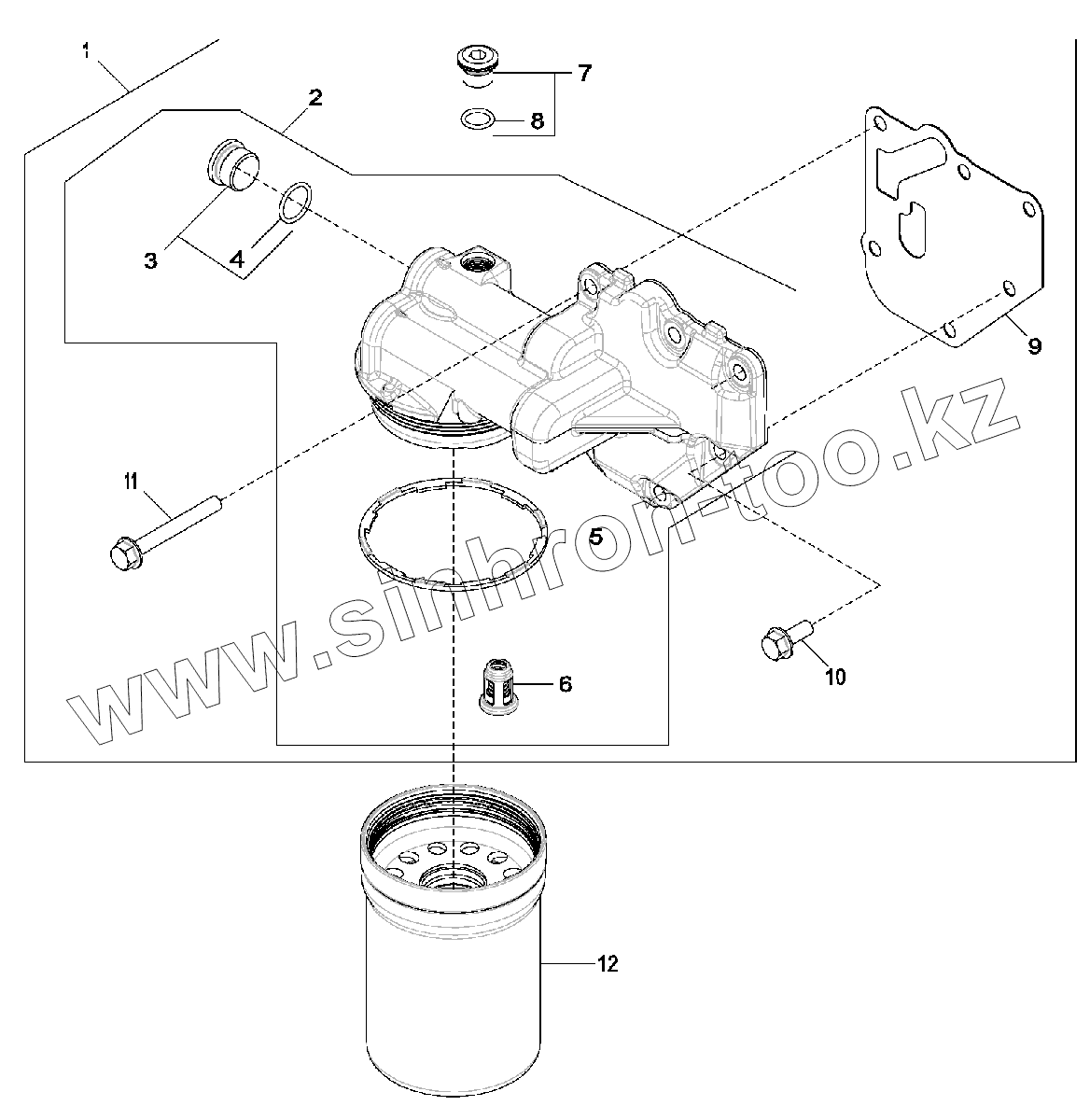 1
2
7
8
3
4
9
11
5
www.sinhron-too.kz
6
10
12