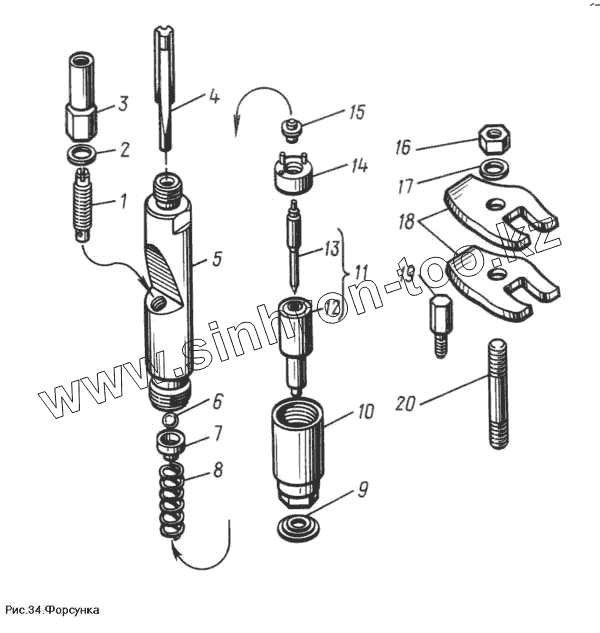 3
2
1
4
5
6
7
8
15
14
13
11
12
10
9
16
17
18
19
20
www.sinhron-too.kz
Рис.34.Форсунка