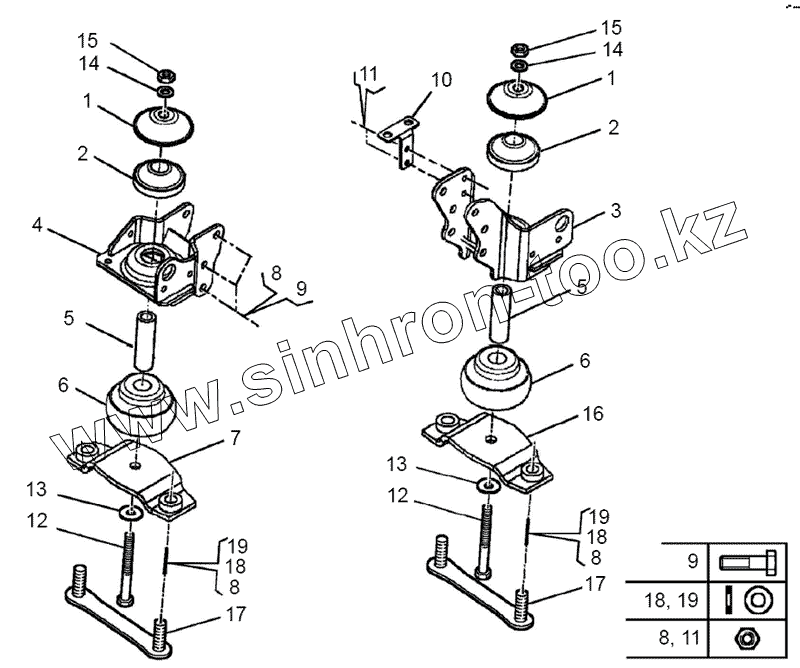 15
14
1
2
4
8
9
5
6
7
13
12
19
18
8
17

11
10
15
14
1
2
3
5
6
16
13
12
19
18
8
17

www.sinhron-too.kz

| 9 | |
|---|---|
| 18, 19 | |
| 8, 11 | |