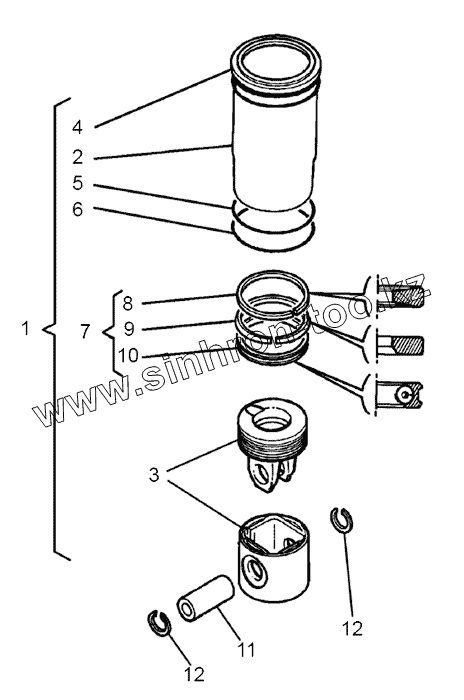 4
2
5
6
1
7
8
9
10
www.sinhrontool.kz
3
12
11
12