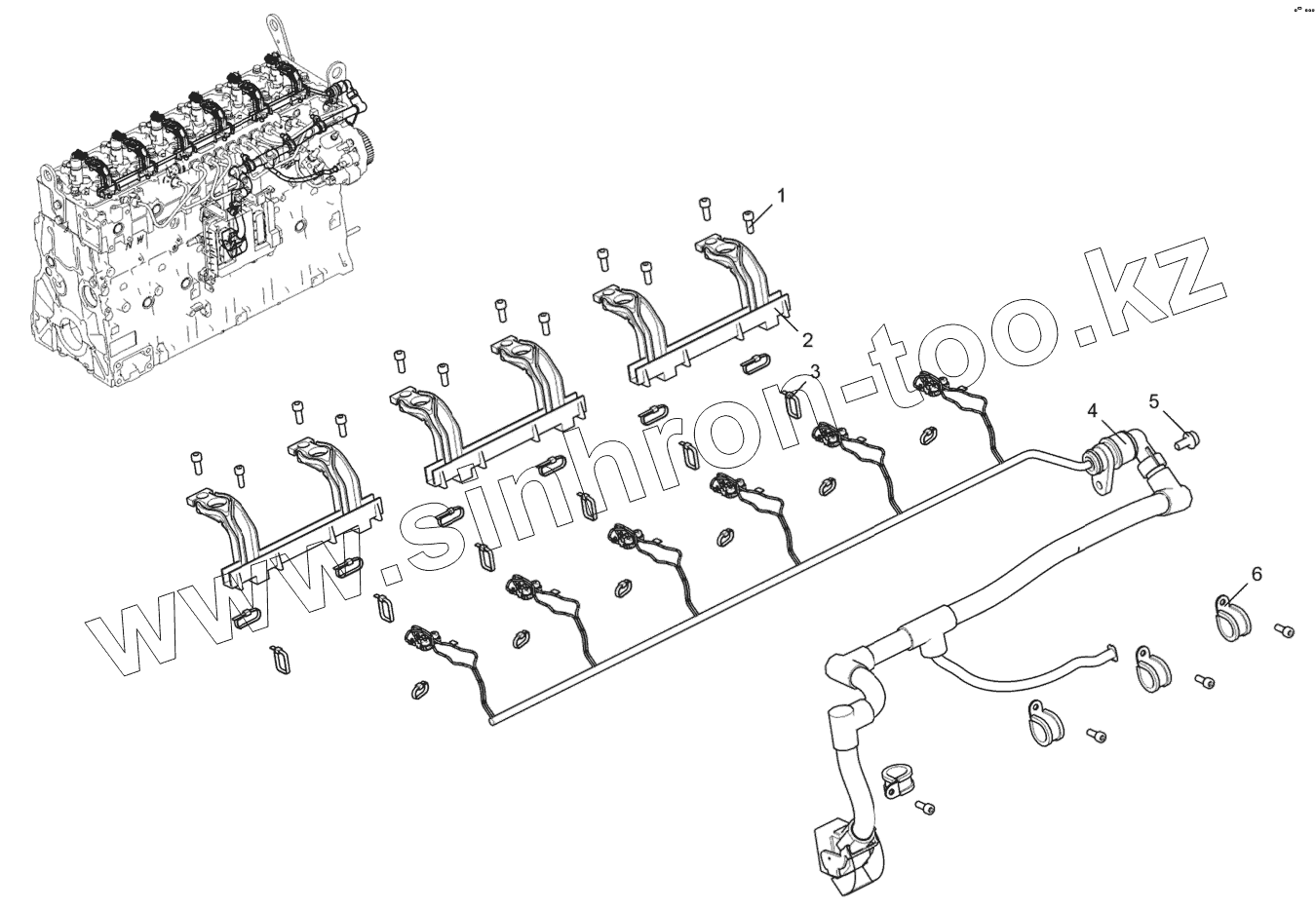 1
2
3
4
5
6
www.sinhron-too.kz