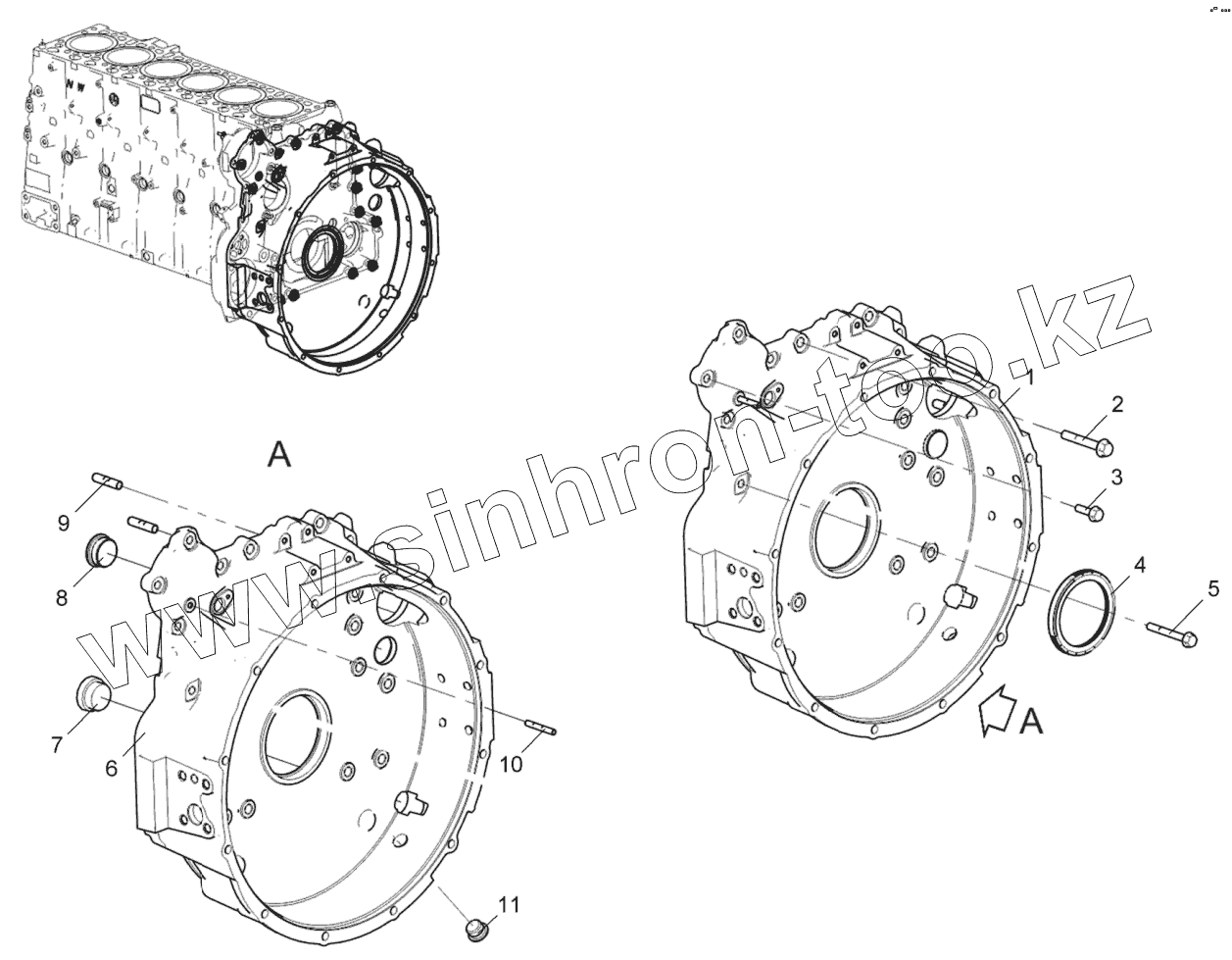 www.sinhron-too.kz

A

1
2
3
4
5
A

9
8
7
6
10
11