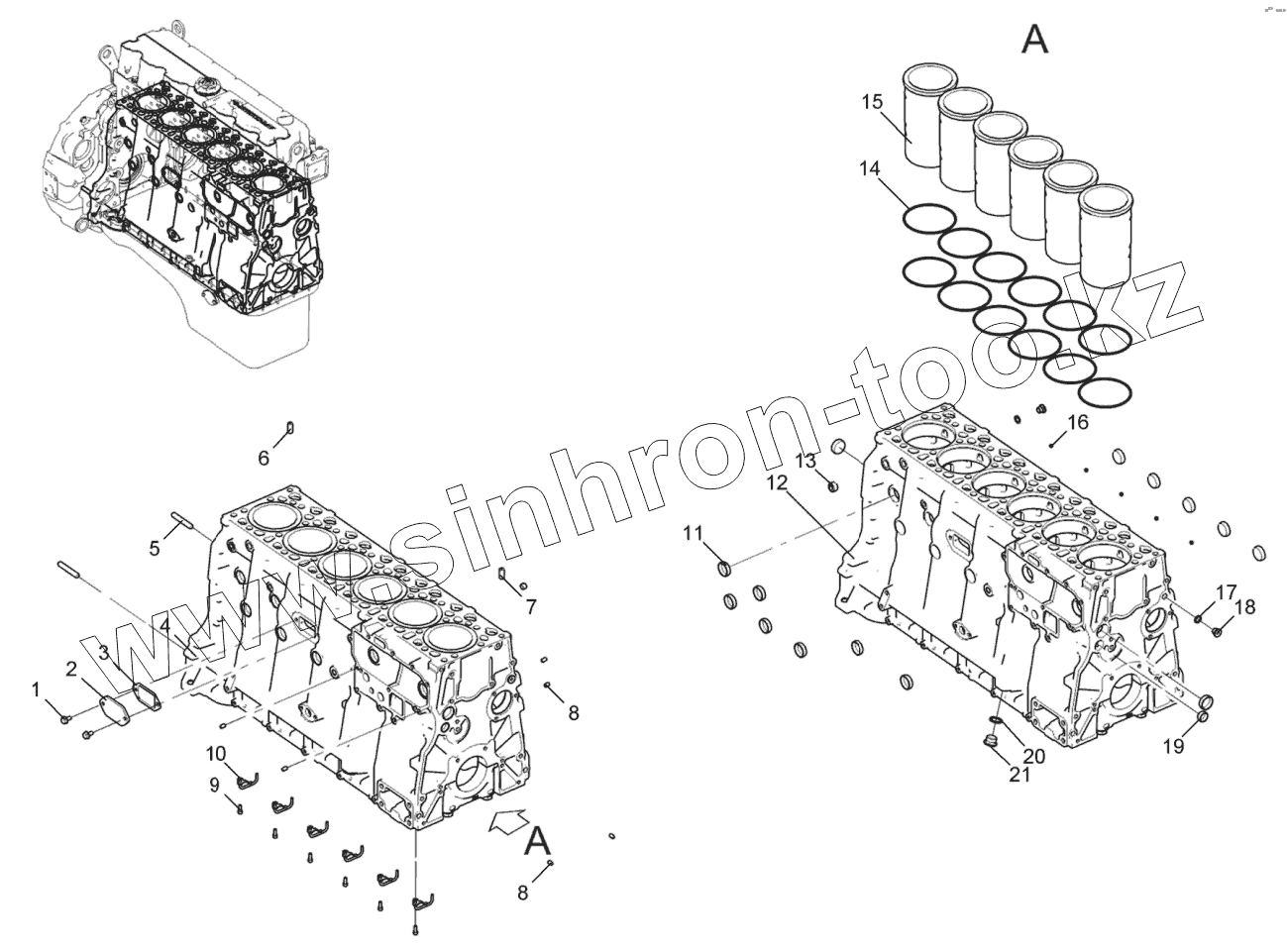 A
15
14
16
13
12
11
17
18
19
20
21
6
5
7
4
3
2
1
8
10
9
A
8
www.sinhron-too.kz