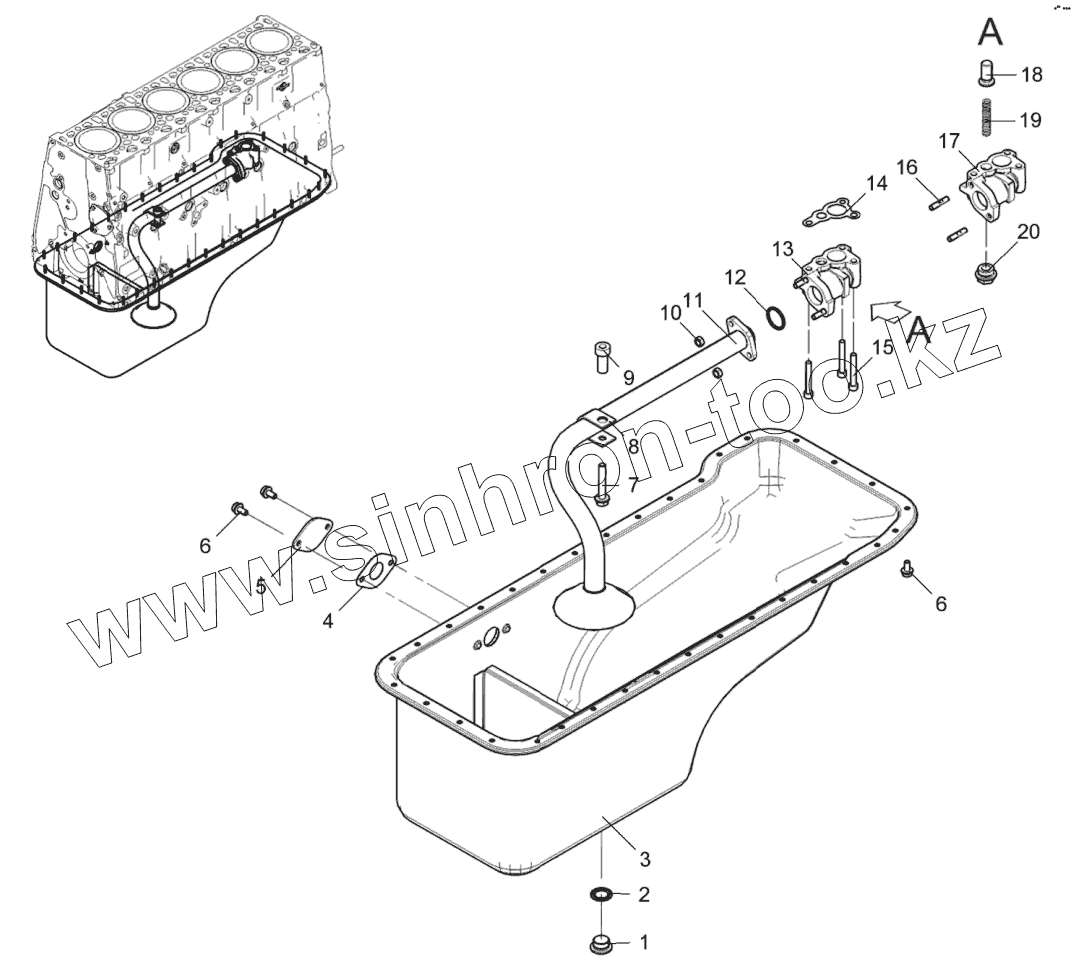 A
18
19
17
16
14
20
13
12
11
10
A
15
9
8
7
6
5
4
6
3
2
1
www.sinhron-too.kz