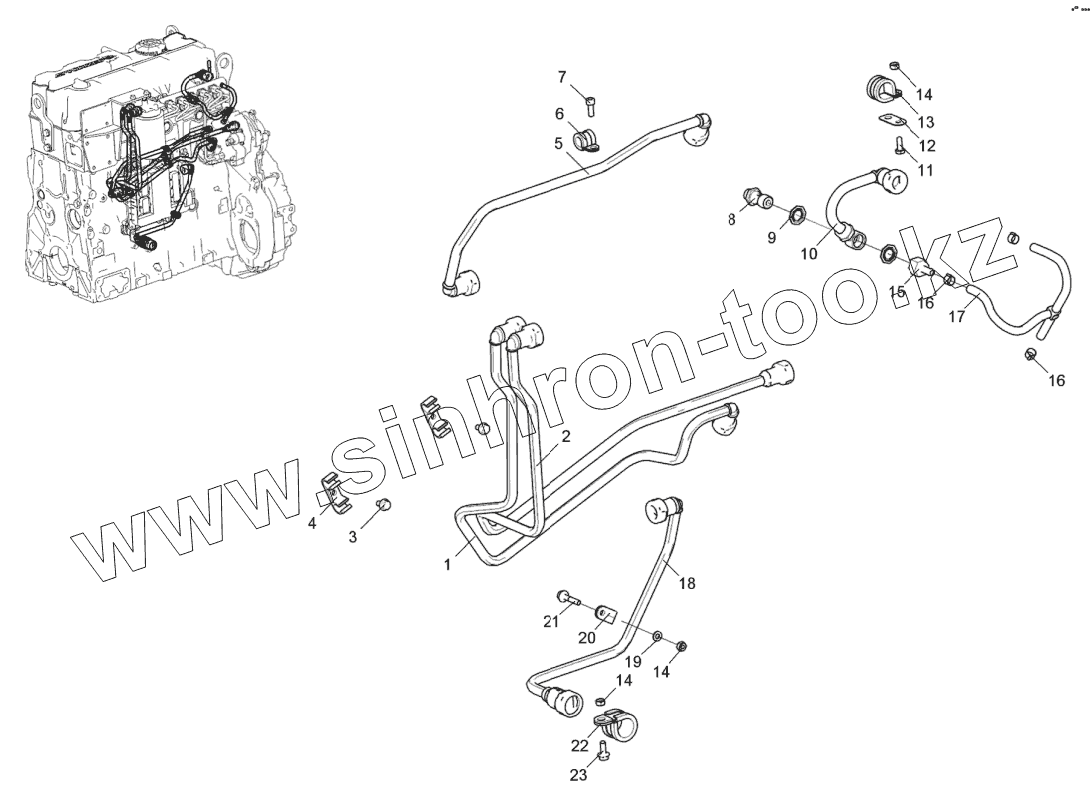 www.sinhron-too.kz

7
6
5
14
13
12
11
8
9
10
15
16
17
16
2
4
3
1
18
21
20
19
14
14
22
23