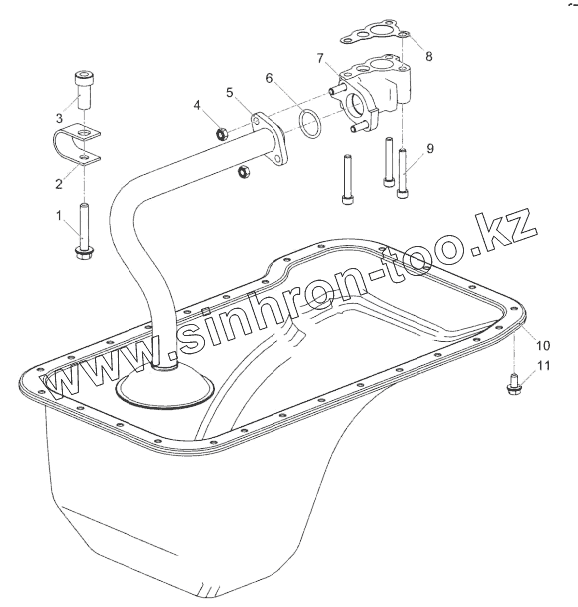 8
7
6
5
4
3
2
1
9
www.sinhron-too.kz
10
11