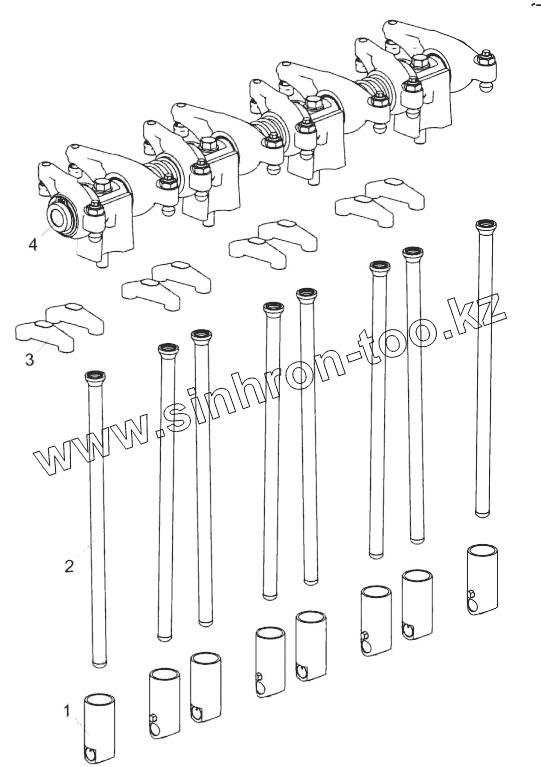 4

3

www.sinhron-too.kz

2

1