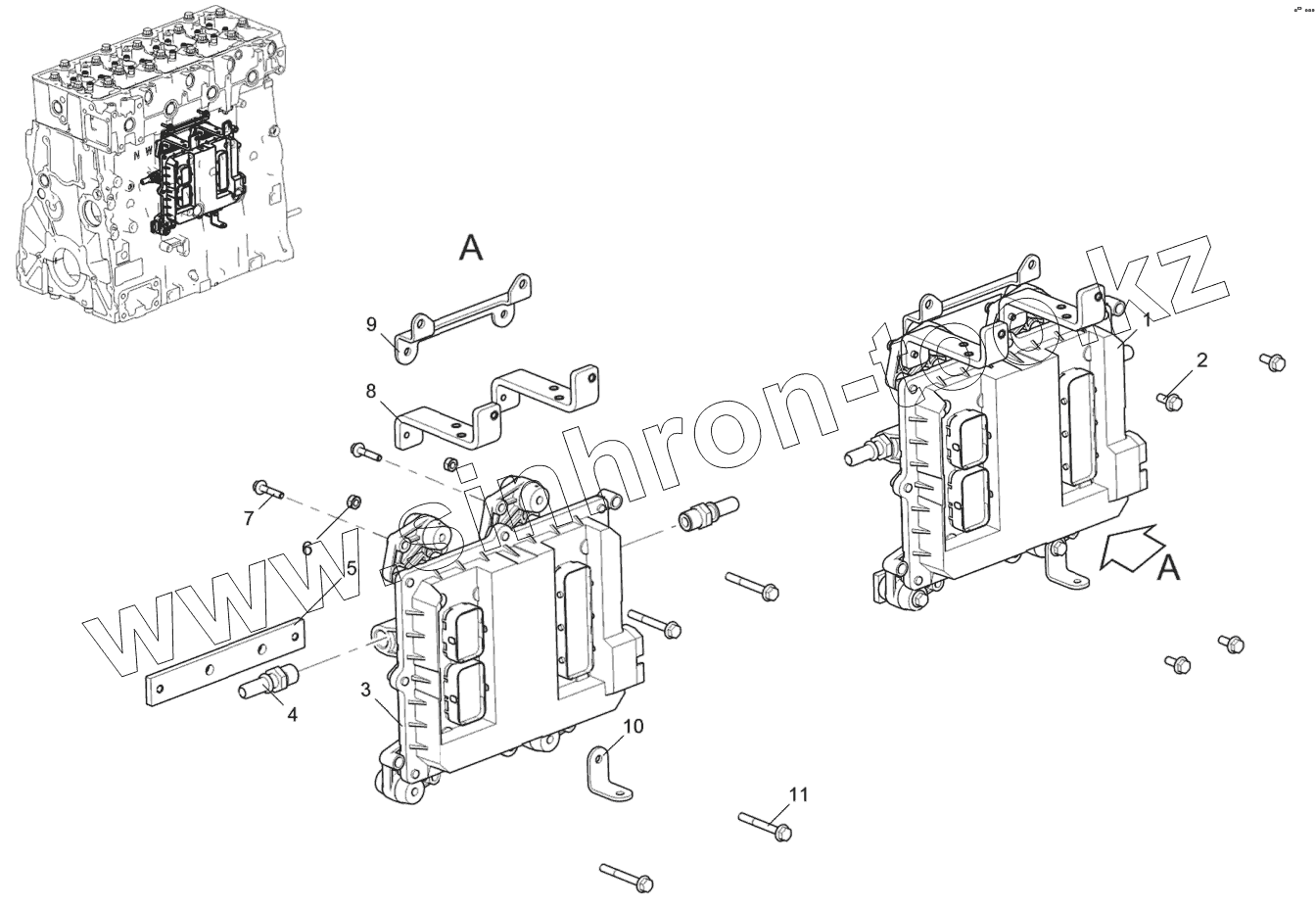 A
9
8
7
6
5
4
3
10
11
1
2
A
www.sinhron-to.kz