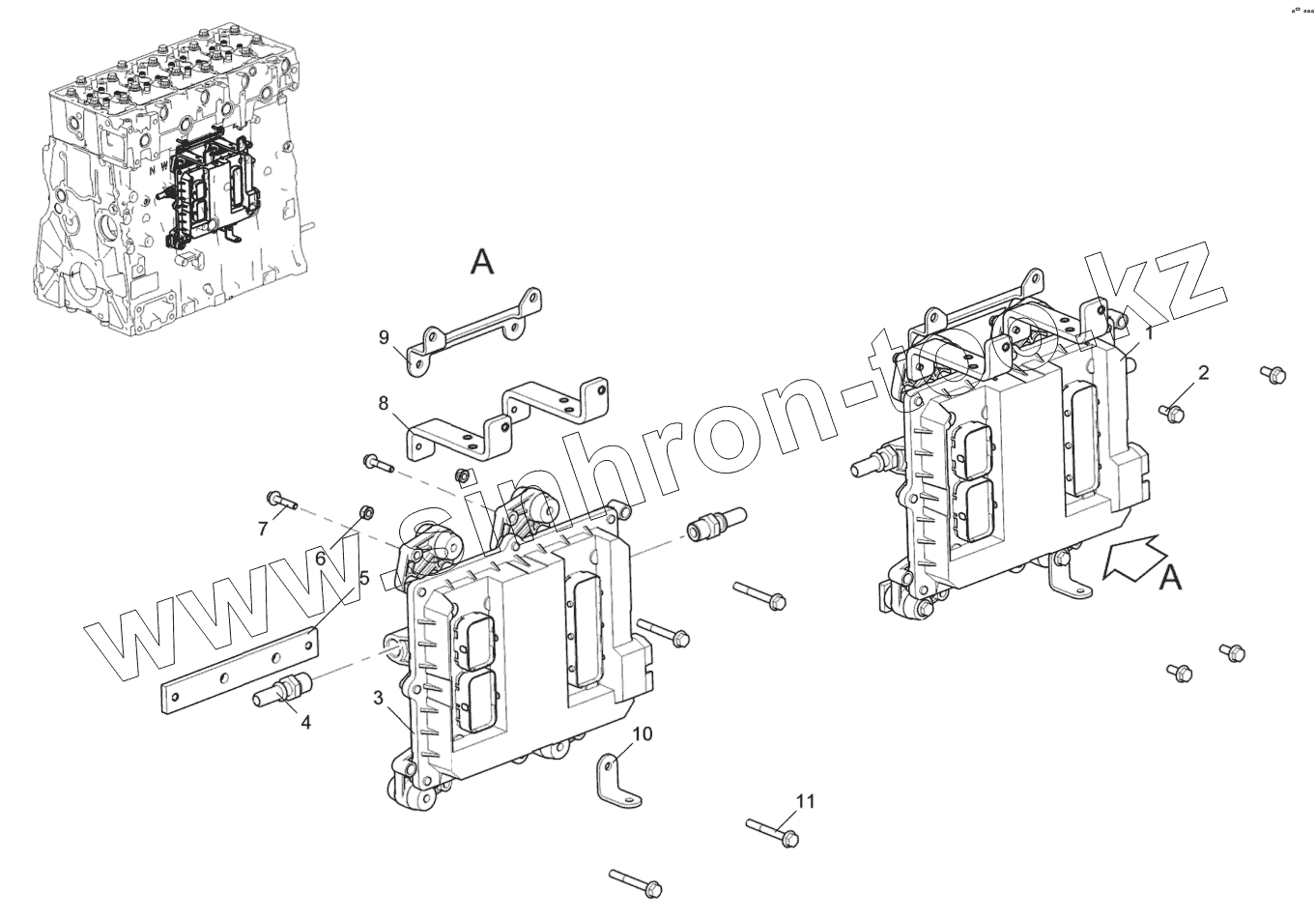 A
9
8
7
6
5
4
3
10
11
1
2
A
www.sinhron-to.kz