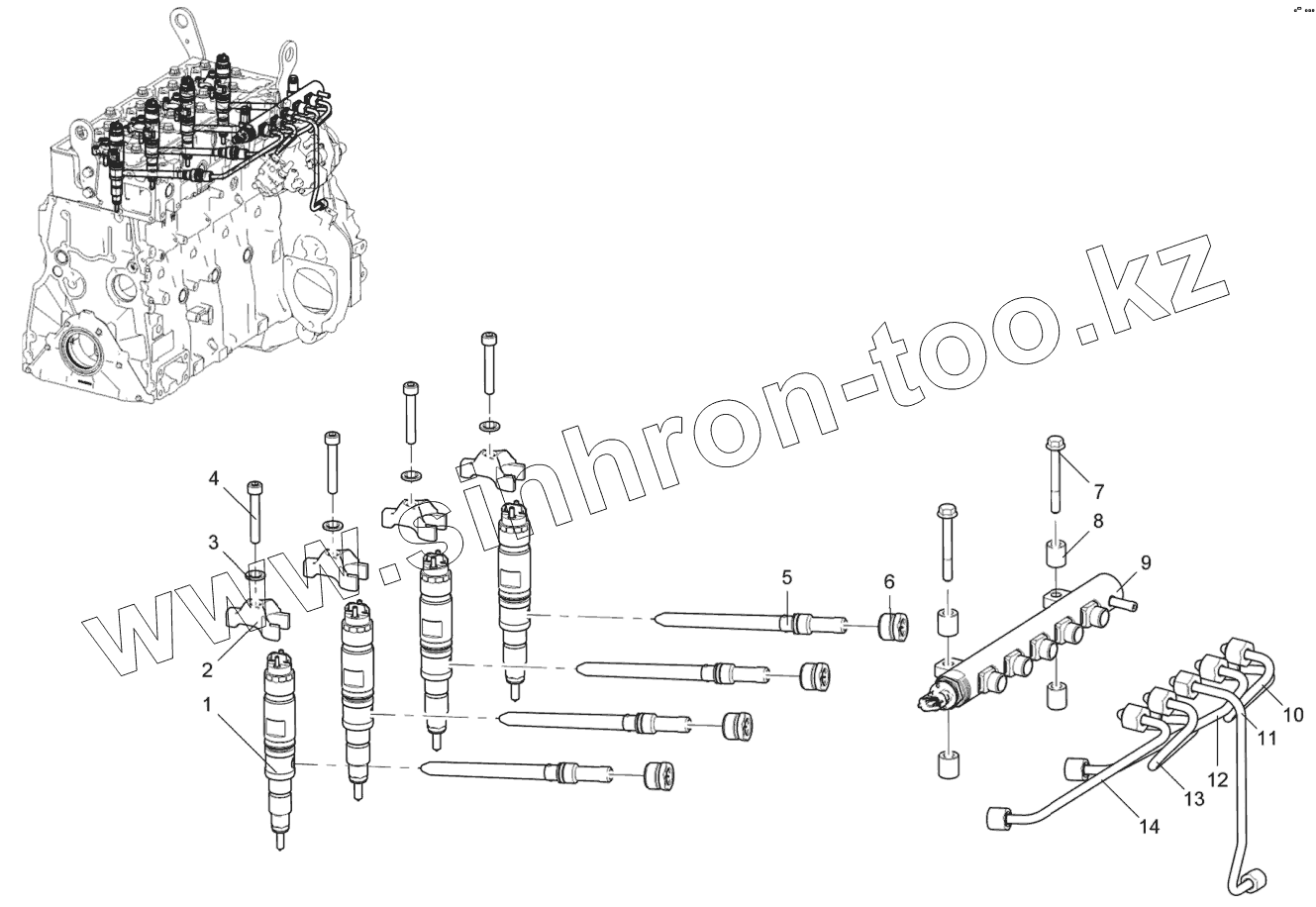 www.sinhron-too.kz

4
3
2
1
5
6
7
8
9
10
11
12
13
14