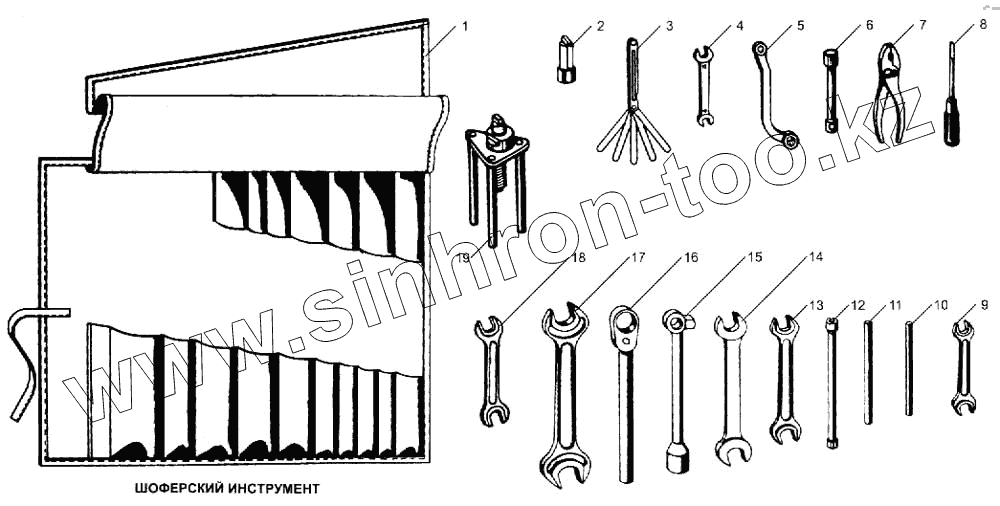 1
2
3
4
5
6
7
8
19
18
17
16
15
14
13
12
11
10
9
www.sinhron-too.kz
ШОФЕРСКИЙ ИНСТРУМЕНТ