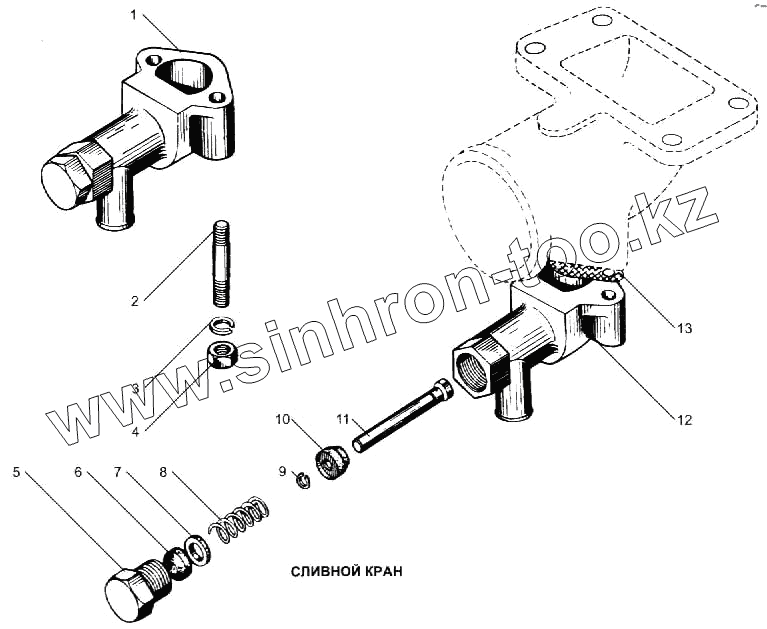 1
2
3
4
5
6
7
8
9
10
11
12
13
www.sinhron-too.kz
СЛИВНОЙ КРАН