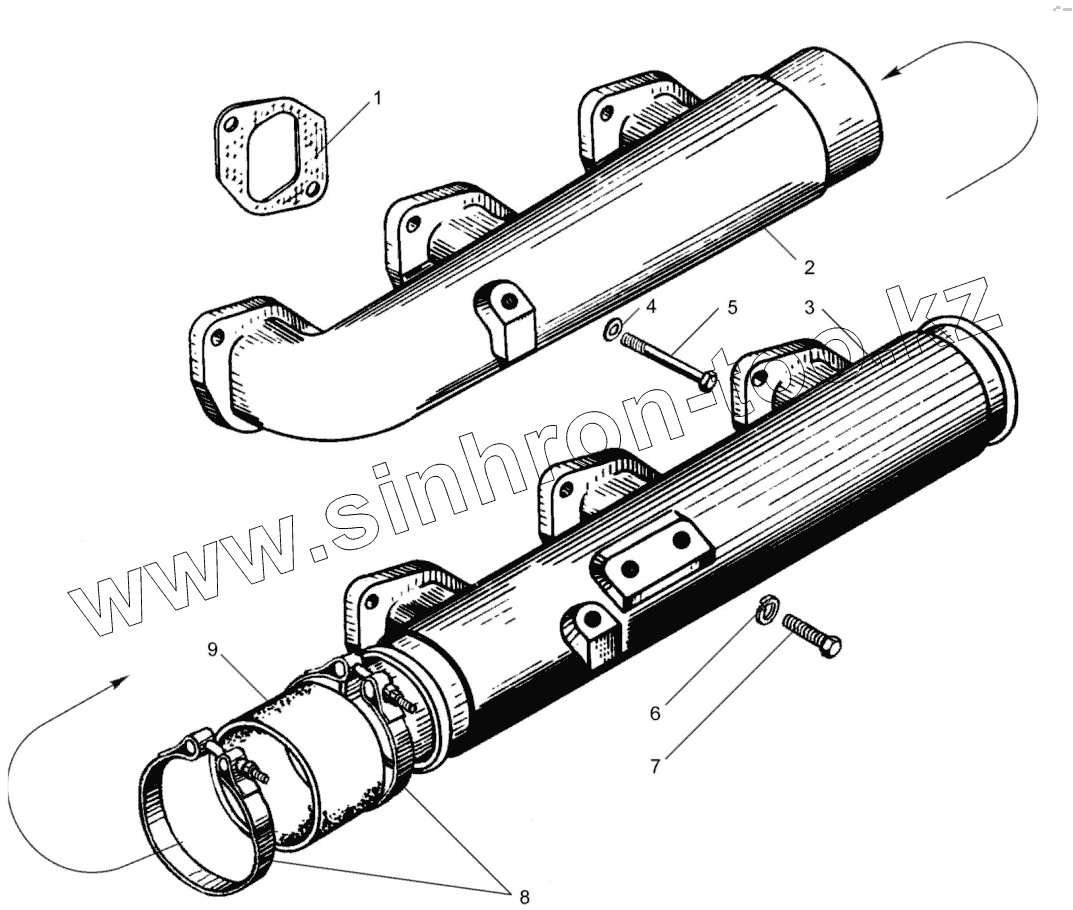 1
2
4
5
3
www.sinhron-too.kz
9
6
7
8