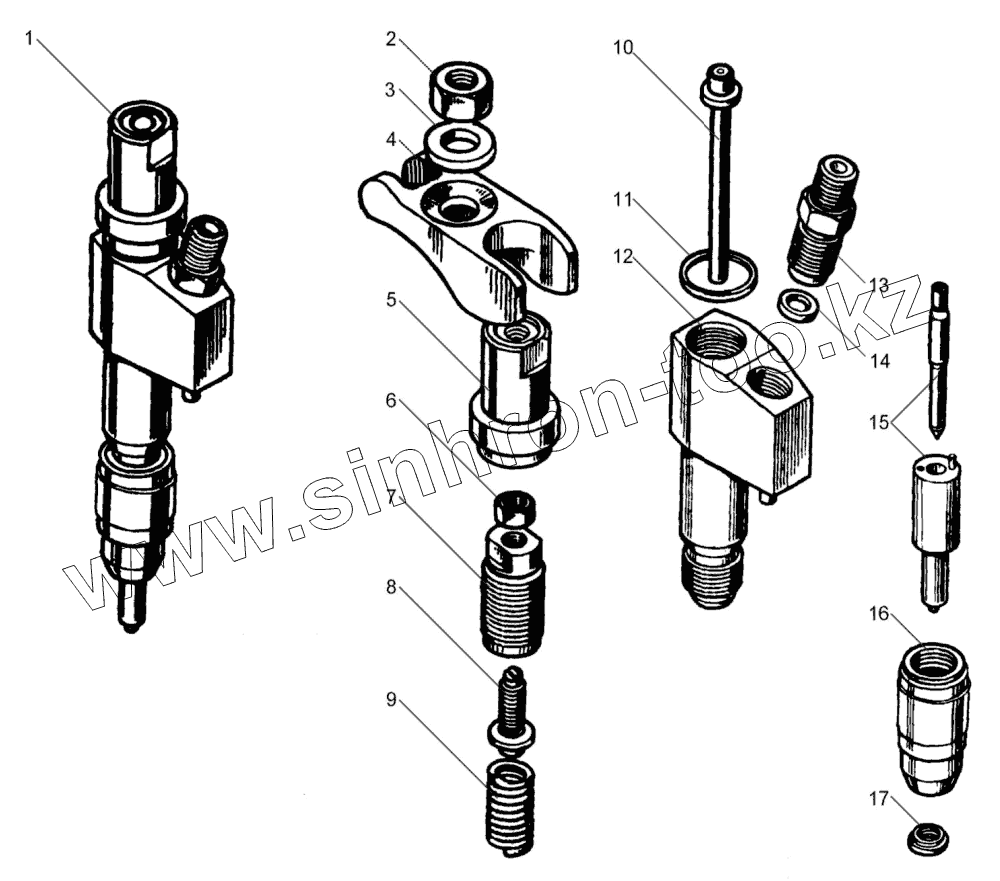 1
2
3
4
5
6
7
8
9
10
11
12
13
14
15
16
17
www.sinhron-too.kz