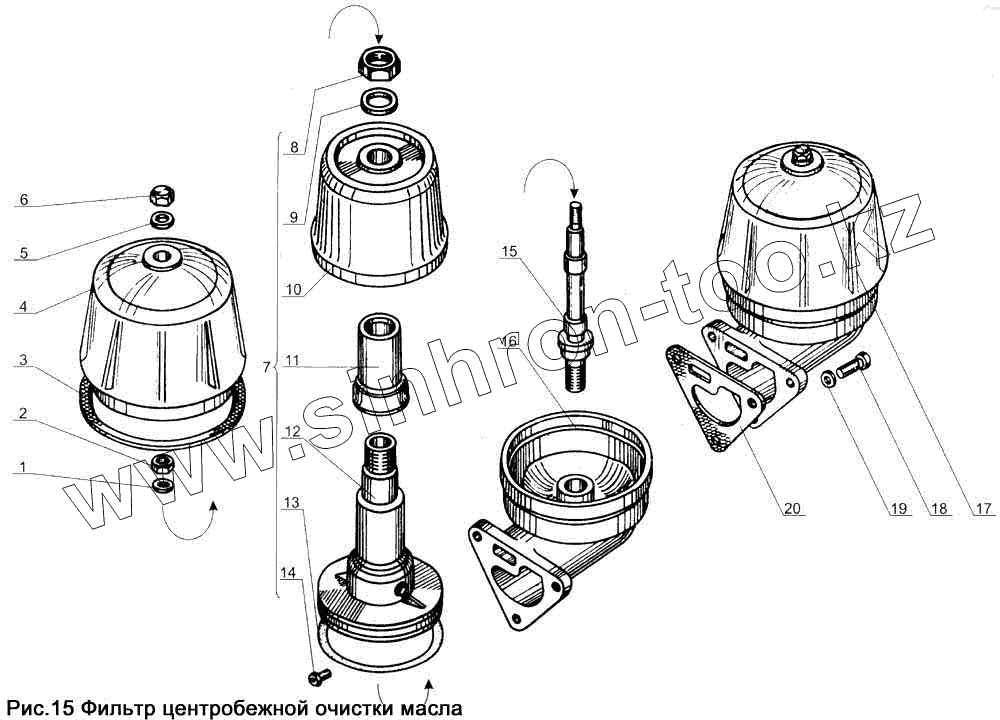 6
5
4
3
2
1
8
9
10
7
11
12
13
14
15
16
20
19
18
17
www.sinhron-too.kz

Рис.15 Фильтр центробежной очистки масла