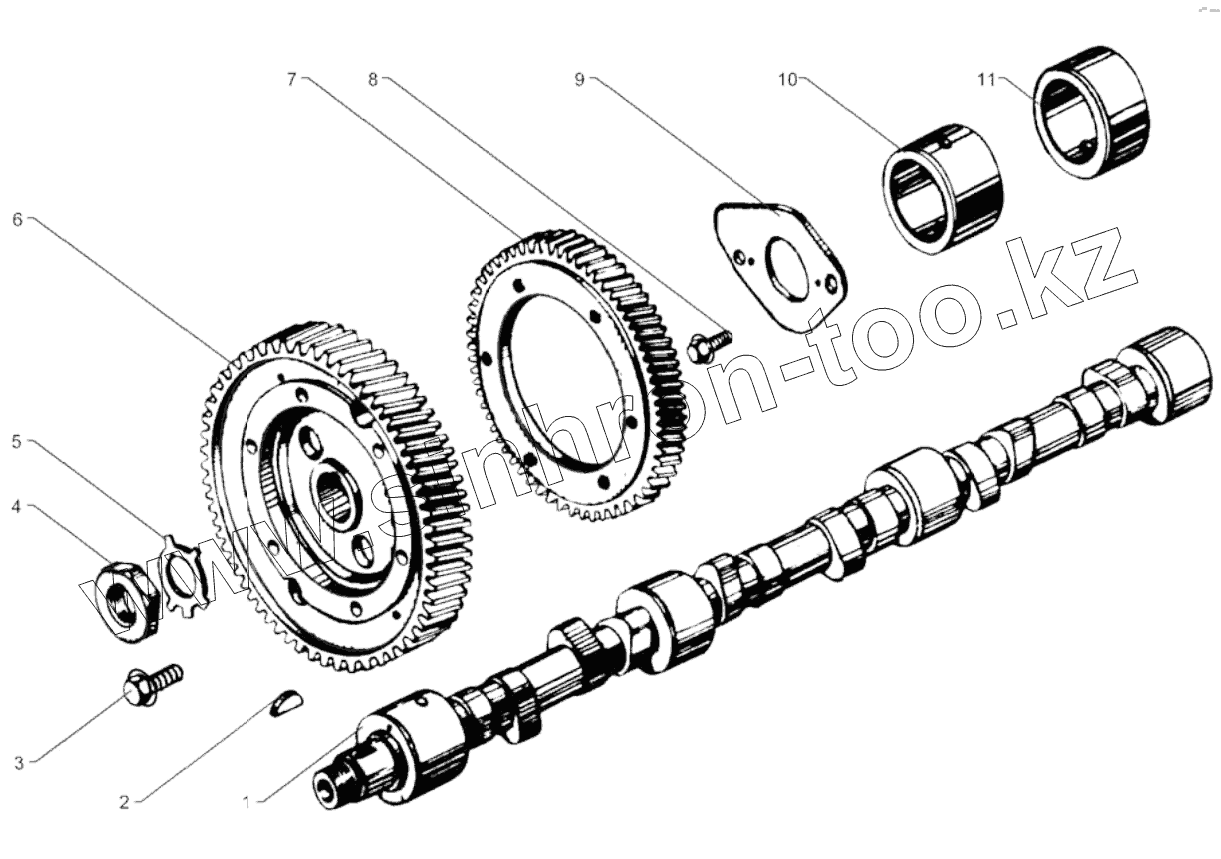 7
8
9
10
11
6
5
4
3
2
1
www.sinhron-too.kz