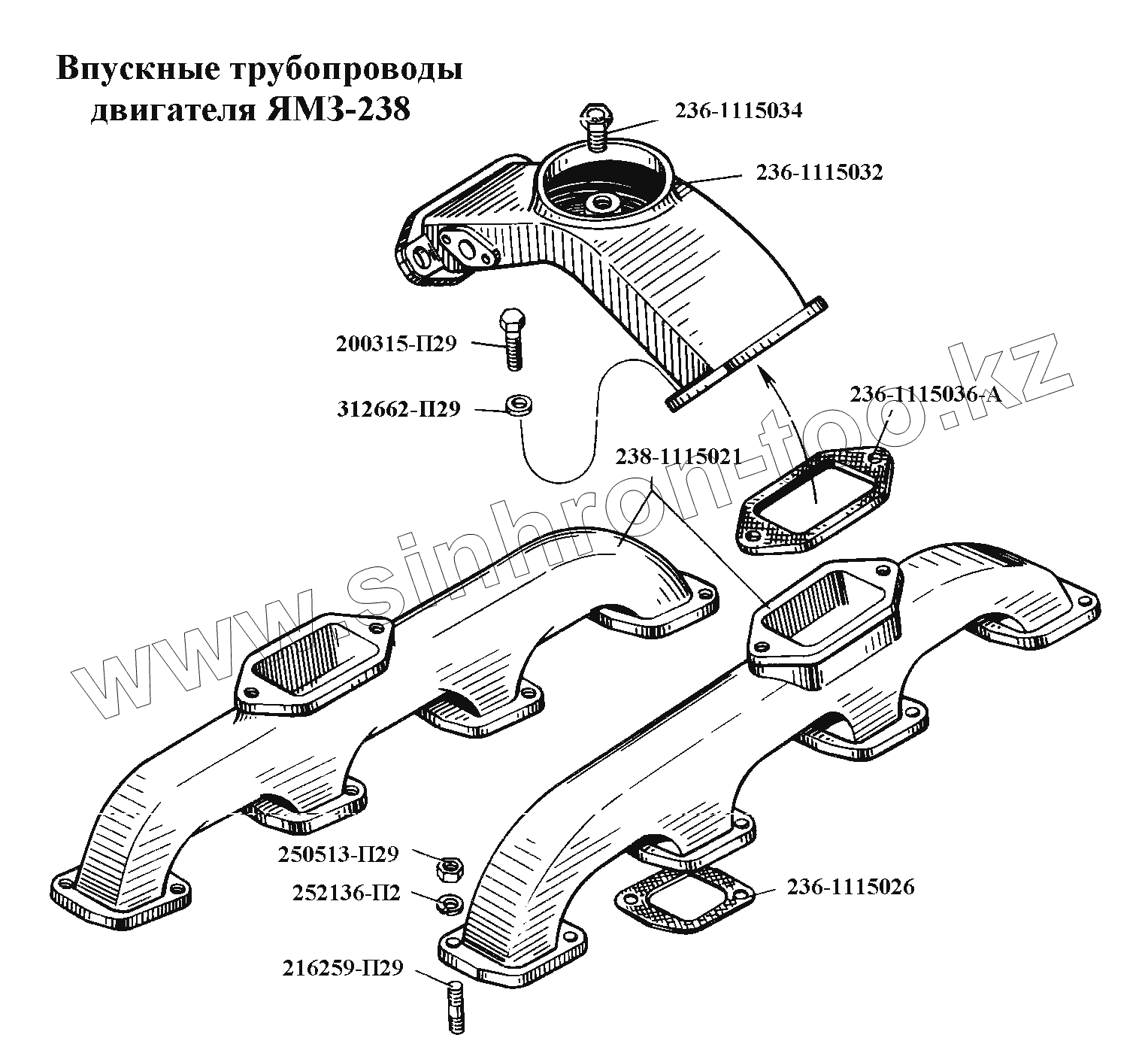 Впускные трубопроводы двигателя ЯМЗ-238

236-1115034

236-1115032

200315-П29

312662-П29

236-1115036-А

238-1115021

www.sinhron-too.kz

250513-П29

252136-П2

236-1115026

216259-П29