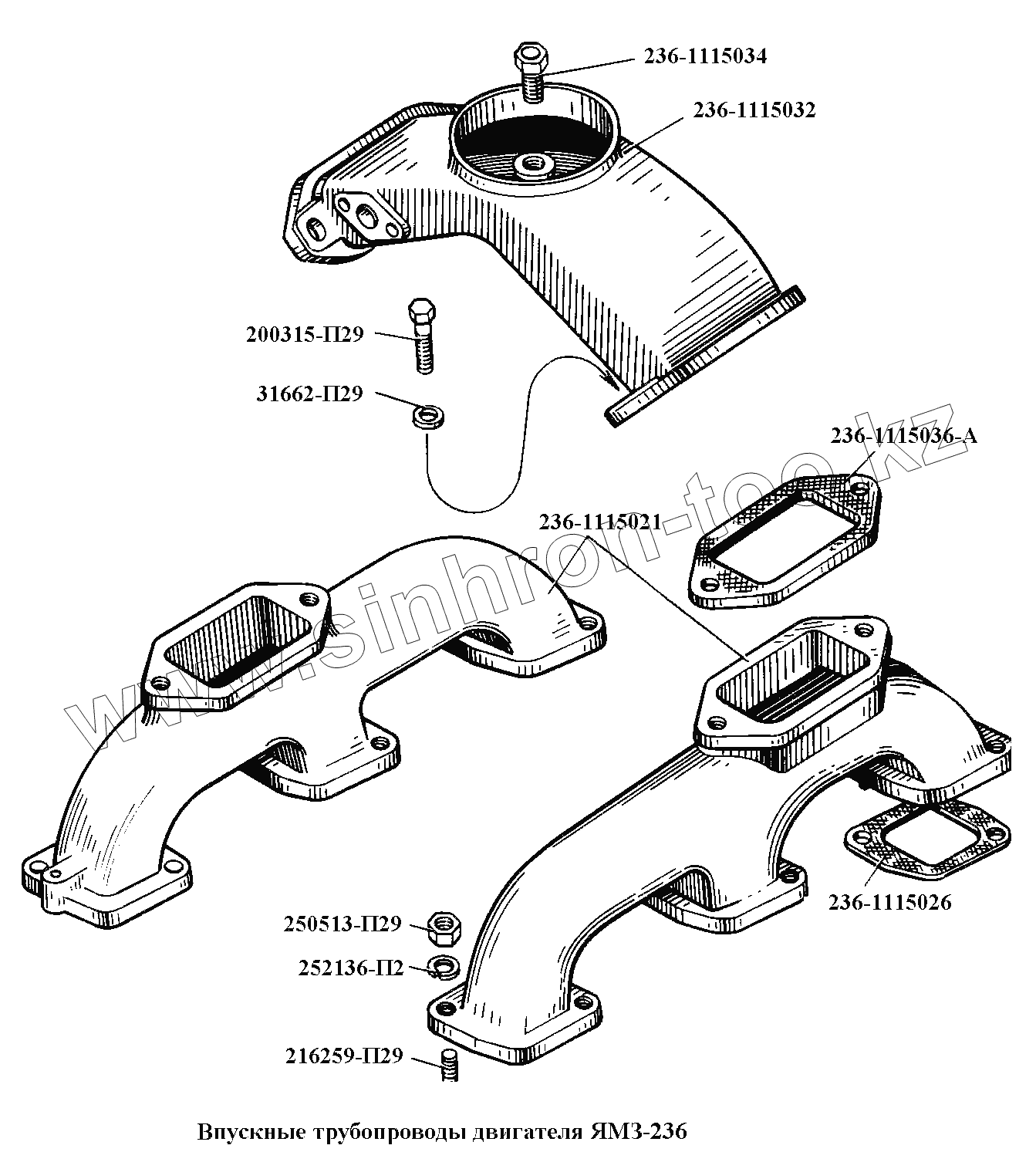 236-1115034

236-1115032

200315-П29

31662-П29

236-1115036-А

236-1115021

www.sinhron-too.kz

236-1115026

250513-П29

252136-П2

216259-П29

Впускные трубопроводы двигателя ЯМЗ-236