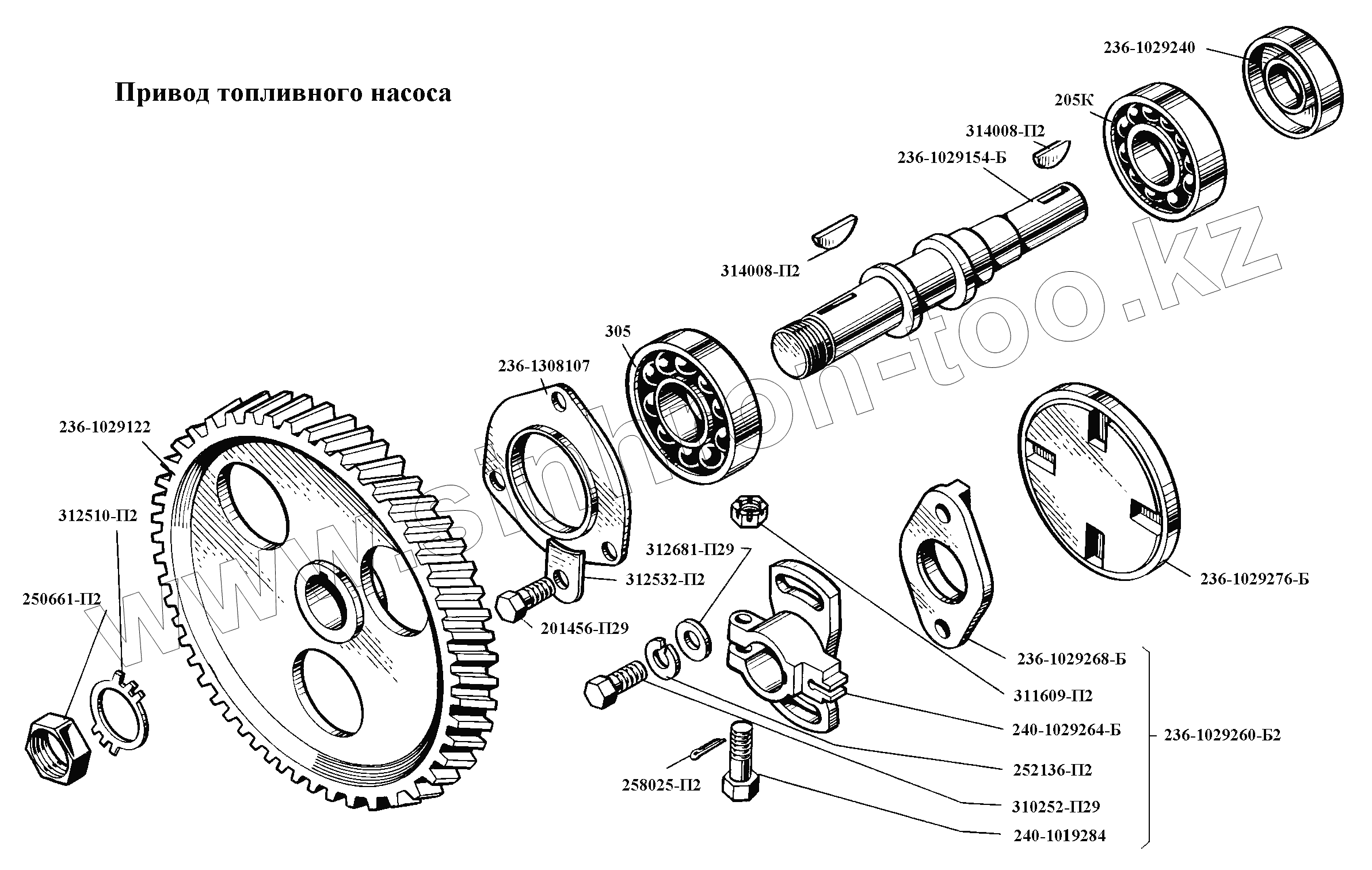 Привод топливного насоса

236-1029240

205К

314008-П2

236-1029154-Б

314008-П2

305

236-1308107

236-1029122

312510-П2

250661-П2

312681-П29

312532-П2

201456-П29

236-1029276-Б

236-1029268-Б

311609-П2

240-1029264-Б

236-1029260-Б2

252136-П2

258025-П2

310252-П29

240-1019284

www.smhon-too.kz