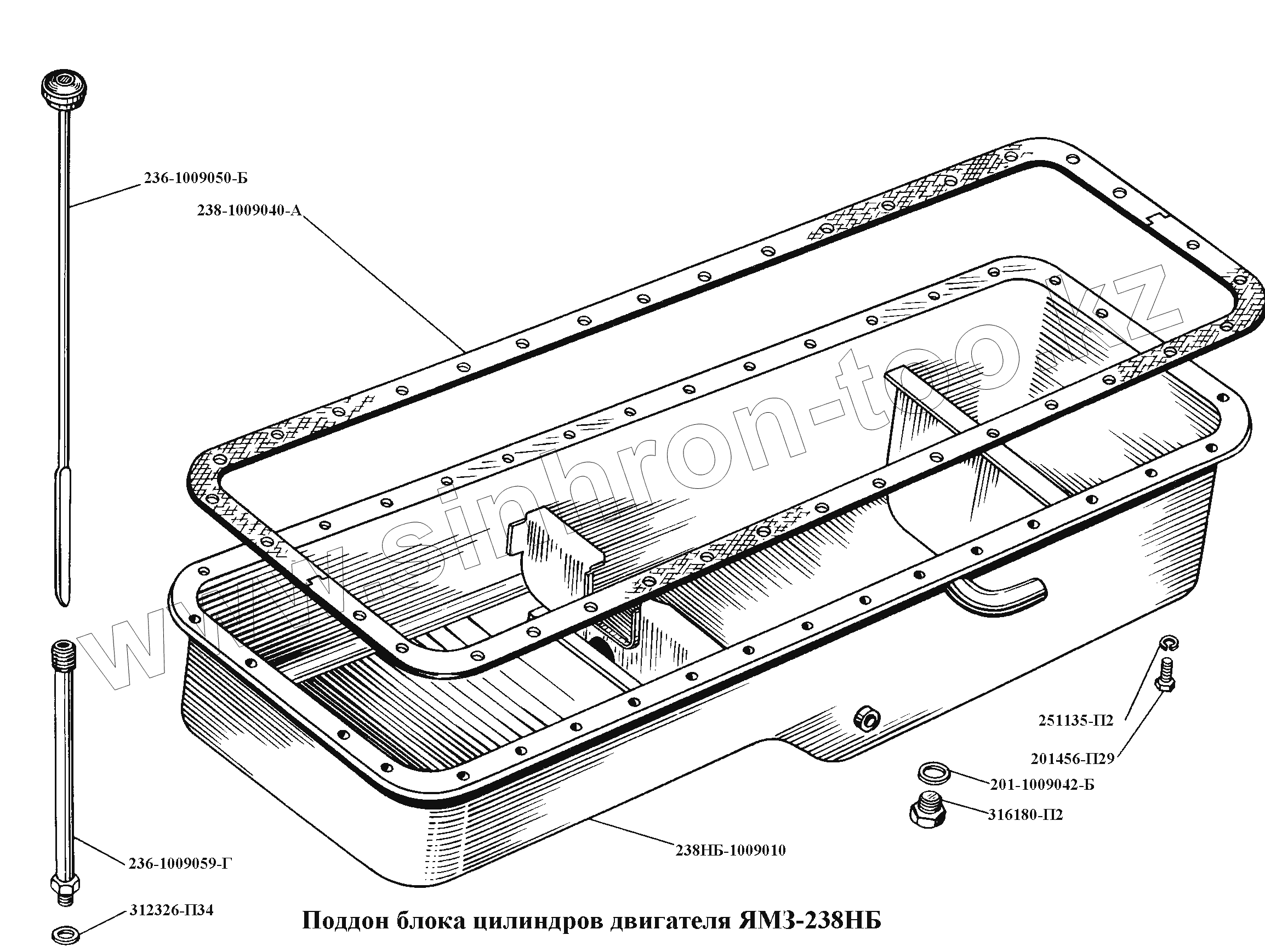 236-1009050-Б

238-1009040-А

www.sinhron-too.kz

251135-П2

201456-П29

201-1009042-Б

316180-П2

238НБ-1009010

236-1009059-Г

312326-П34

Поддон блока цилиндров двигателя ЯМЗ-238НБ