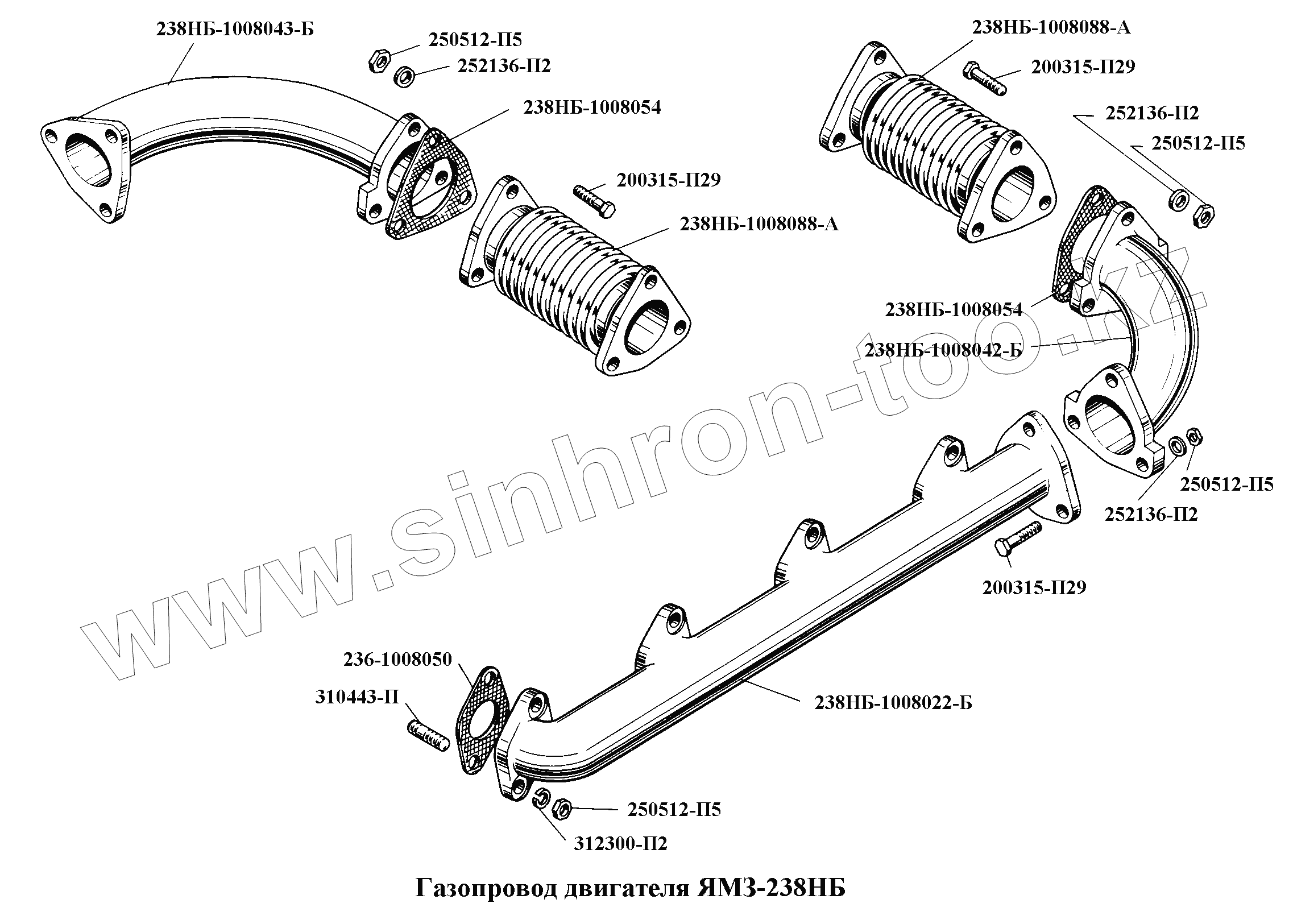 238НБ-1008043-Б
250512-П5
252136-П2
238НБ-1008054
200315-П29
238НБ-1008088-А
238НБ-1008088-А
200315-П29
252136-П2
250512-П5
238НБ-1008054
238НБ-1008042-Б
250512-П5
252136-П2
200315-П29
236-1008050
310443-П
238НБ-1008022-Б
250512-П5
312300-П2
www.sinhron-too.kz
Газопровод двигателя ЯМЗ-238НБ