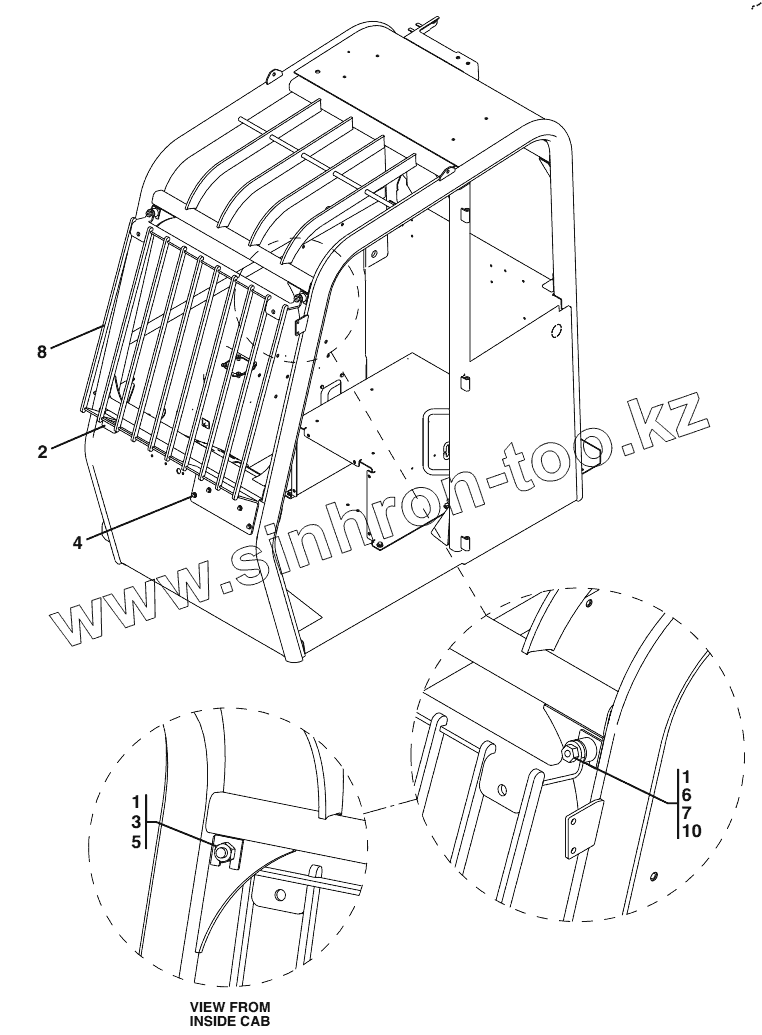 8
2
4
www.sinhron-too.kz
1
3
5
1
6
7
10
VIEW FROM INSIDE CAB