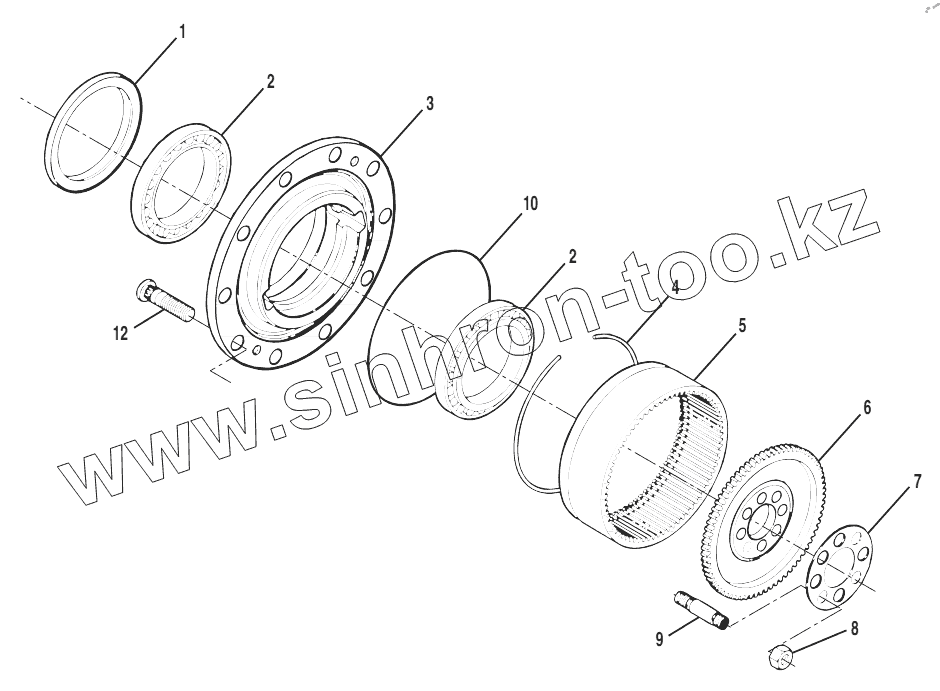 1
2
3
10
2
4
5
12
6
7
9
8
www.sinhron-too.kz