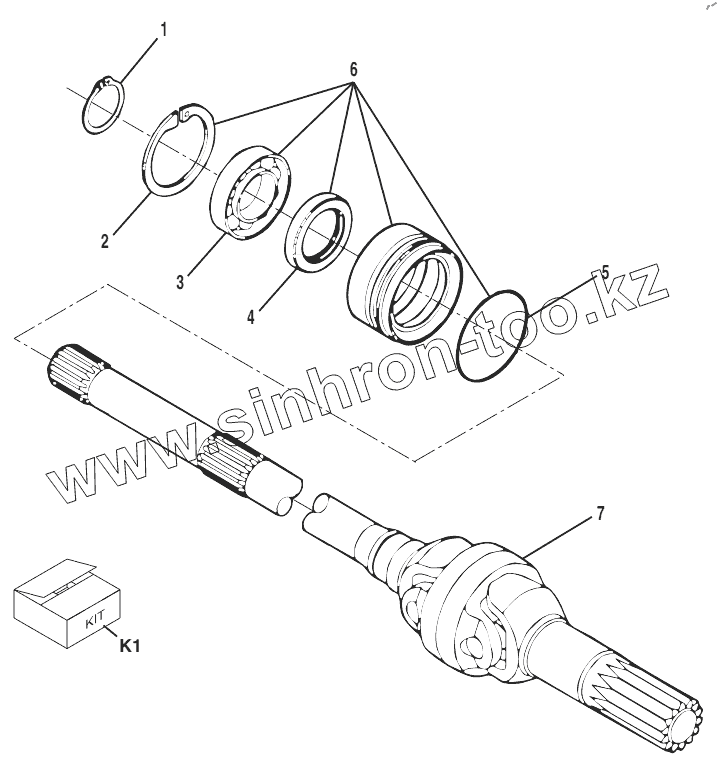 1
6
2
3
4
5
www.sinhron-too.kz
7
KIT
K1