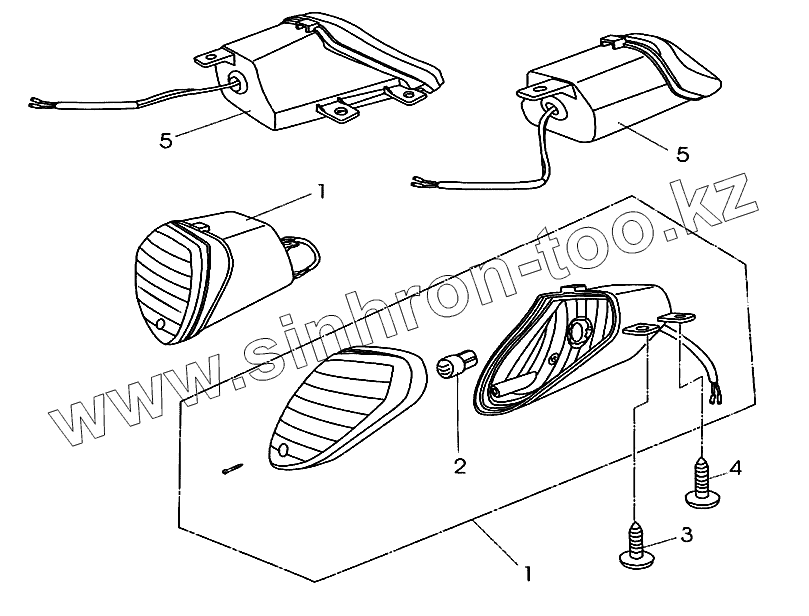 5
5
1
www.sinhron-too.kz
2
4
3
1