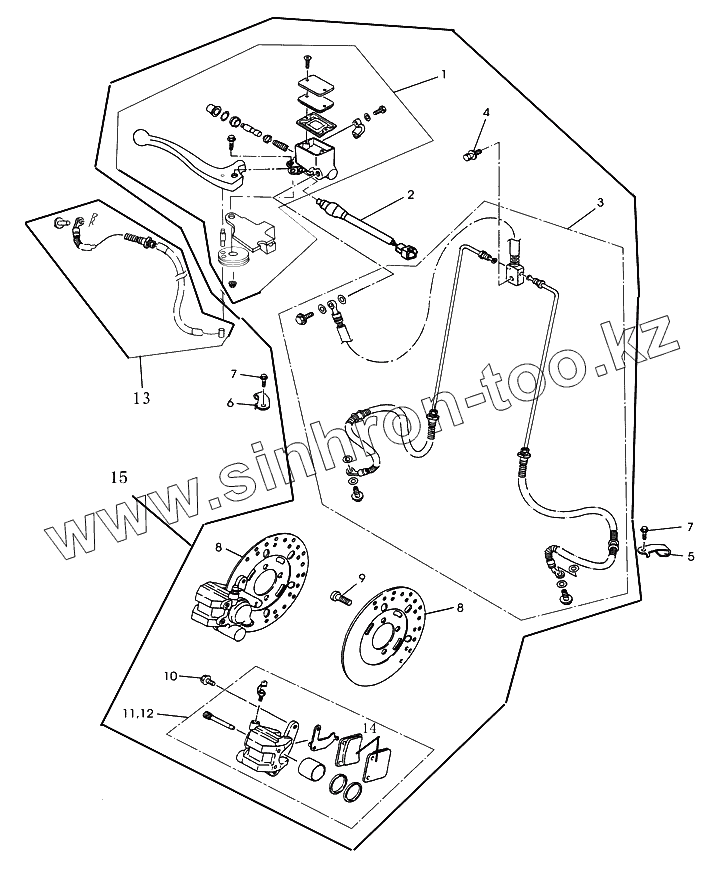 1
4
2
3
13
7
6
www.sinhron-too.kz
15
8
9
8
7
5
10
11,12
14