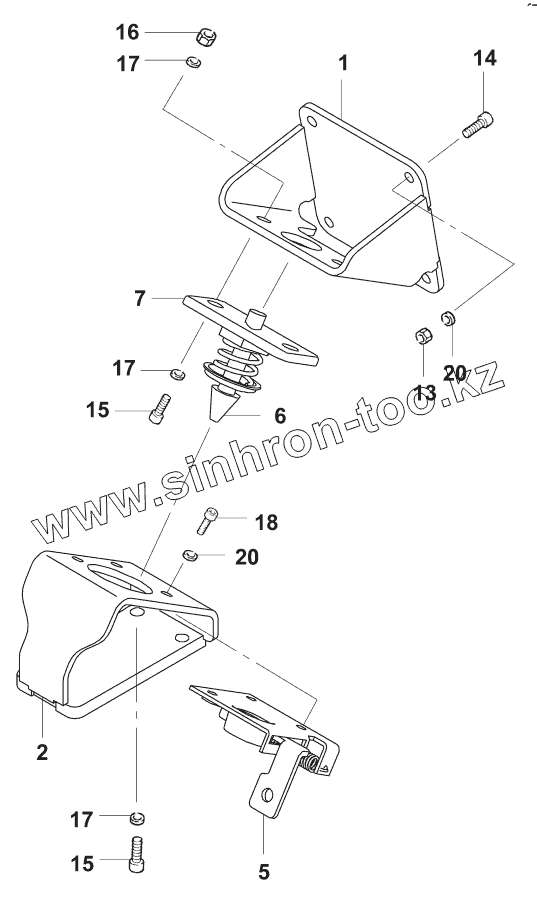 16
17
1
14
7
17
15
6
13
20
www.sinhron-too.kz
18
20
2
17
15
5