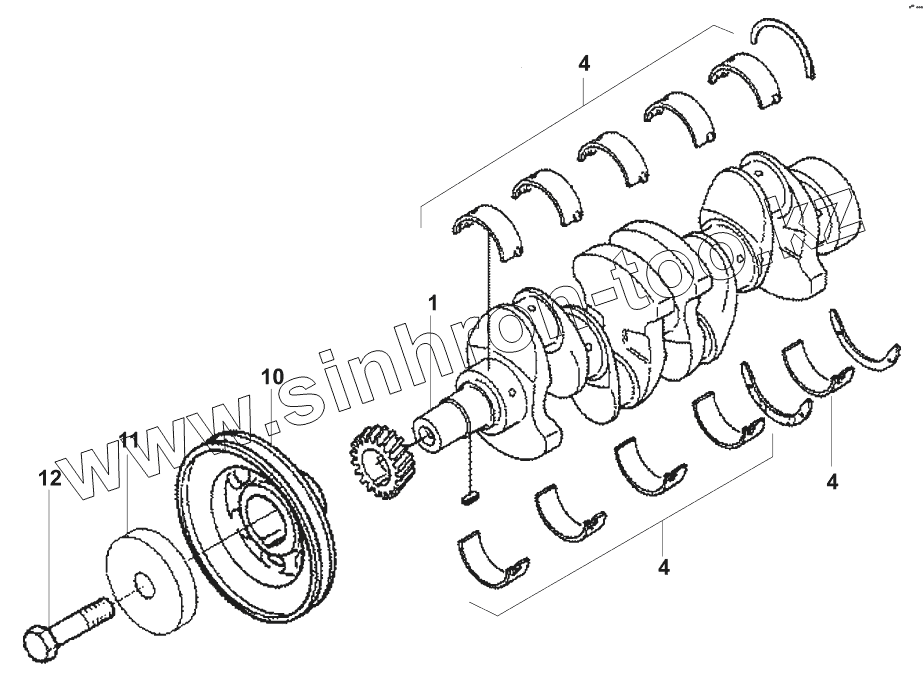 4
1
10
11
12
4
4
www.sinhron-too.kz