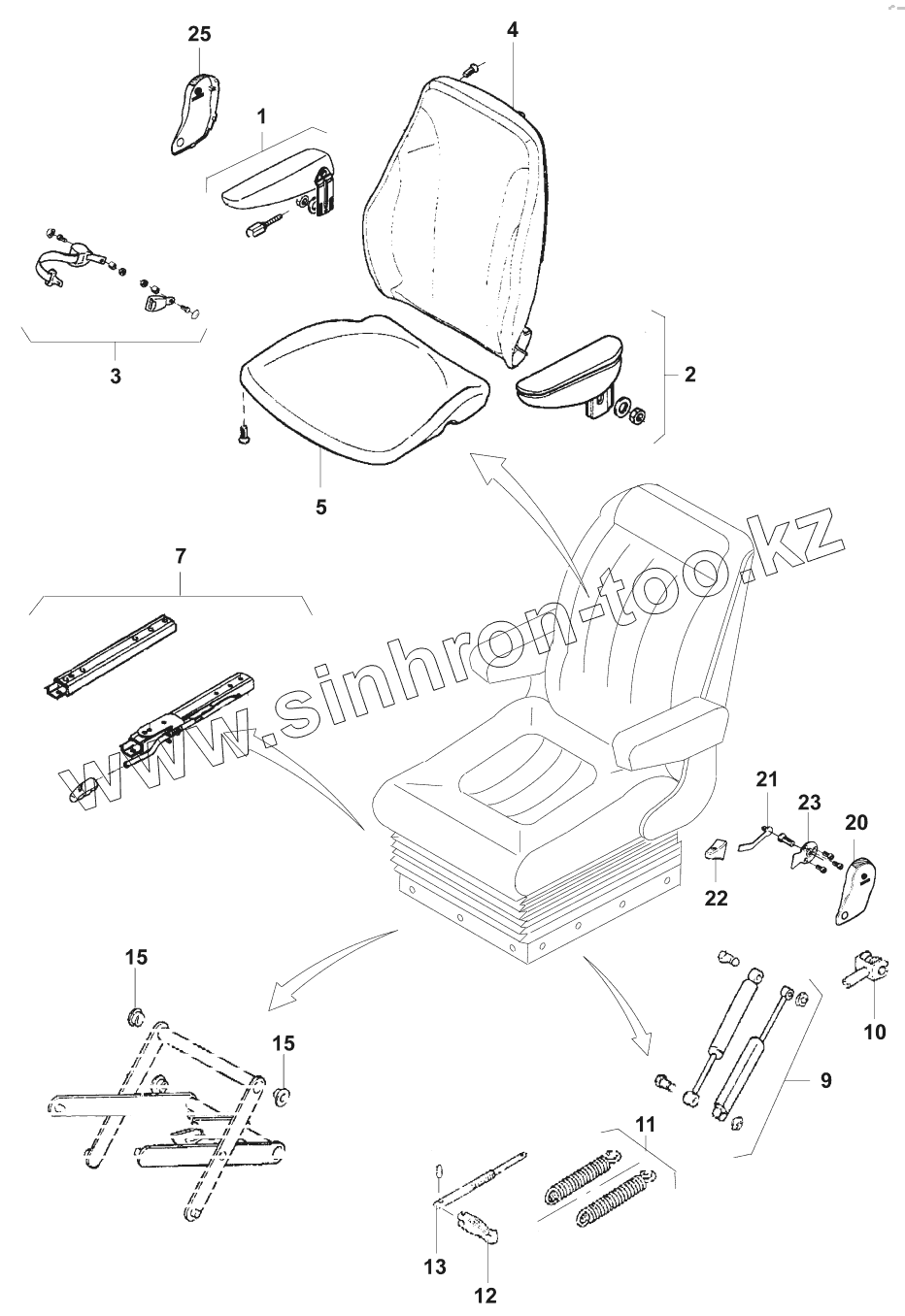 25
4
1
3
2
5
7
www.sinhron-too.kz
21
23
20
22
15
15
10
9
11
13
12