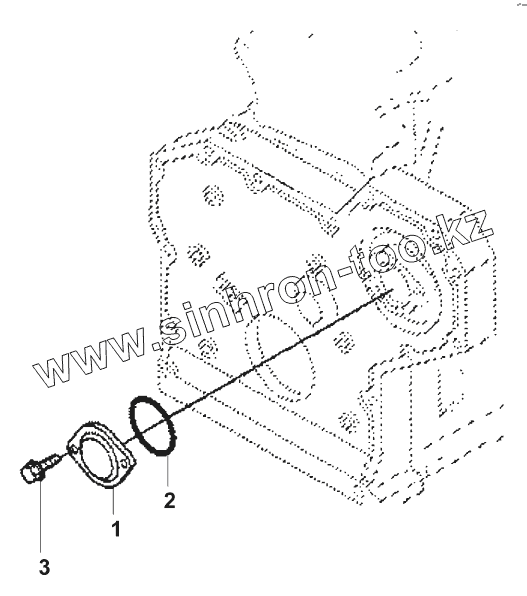 www.sinhron-too.kz

2

1

3