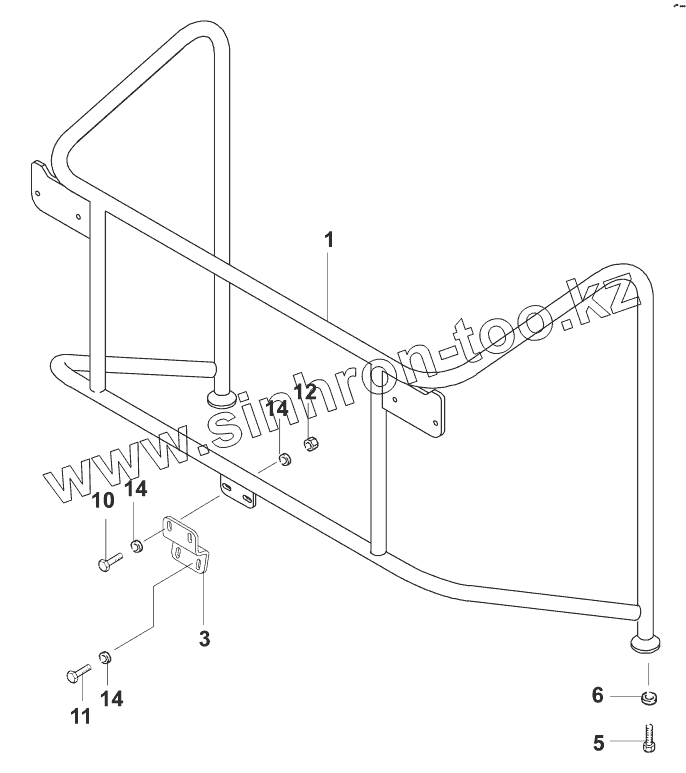 1

www.sinhron-too.kz

12

14

10

14

3

11

14

6

5