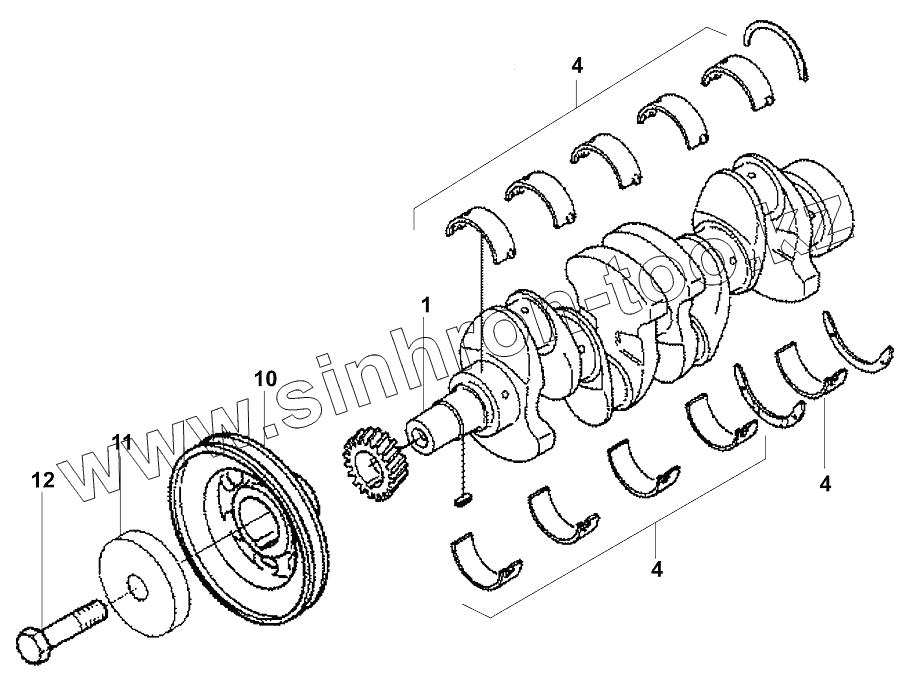 4
1
10
11
12
4
4
www.sinhron-too.kz