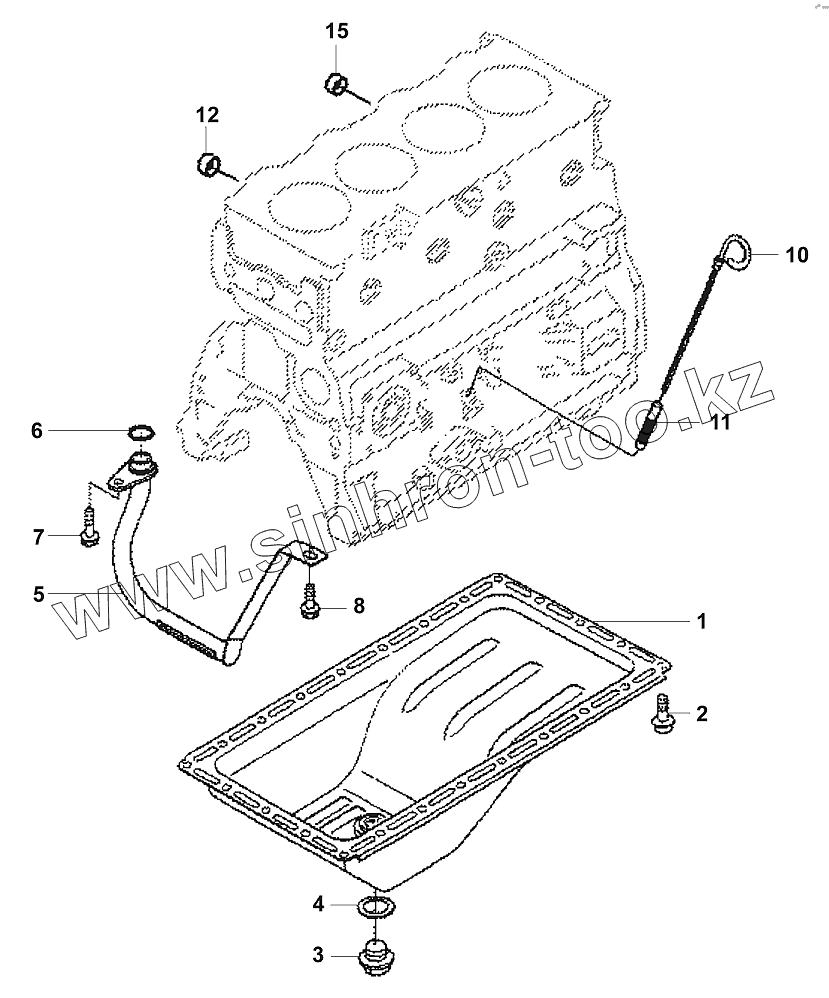 15
12
10
11
6
7
5
8
1
2
4
3
www.sinhron-too.kz