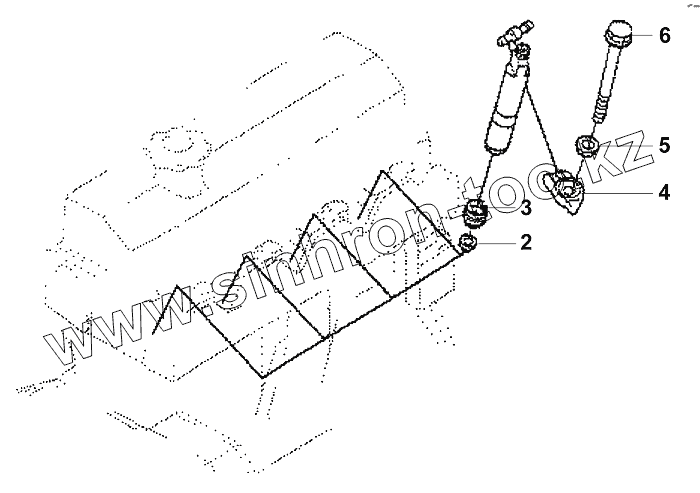 6
5
4
3
2
www.simnron-too.kz