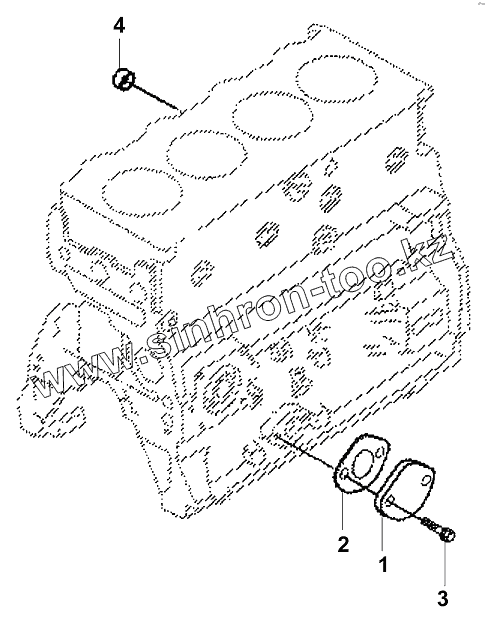 4

www.sinhron-too.kz

2

1

3