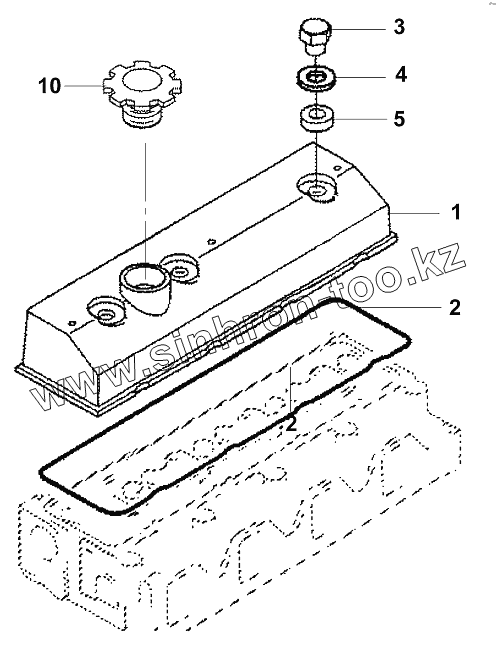 3
10
4
5
1
www.sinhron-too.kz
2
2