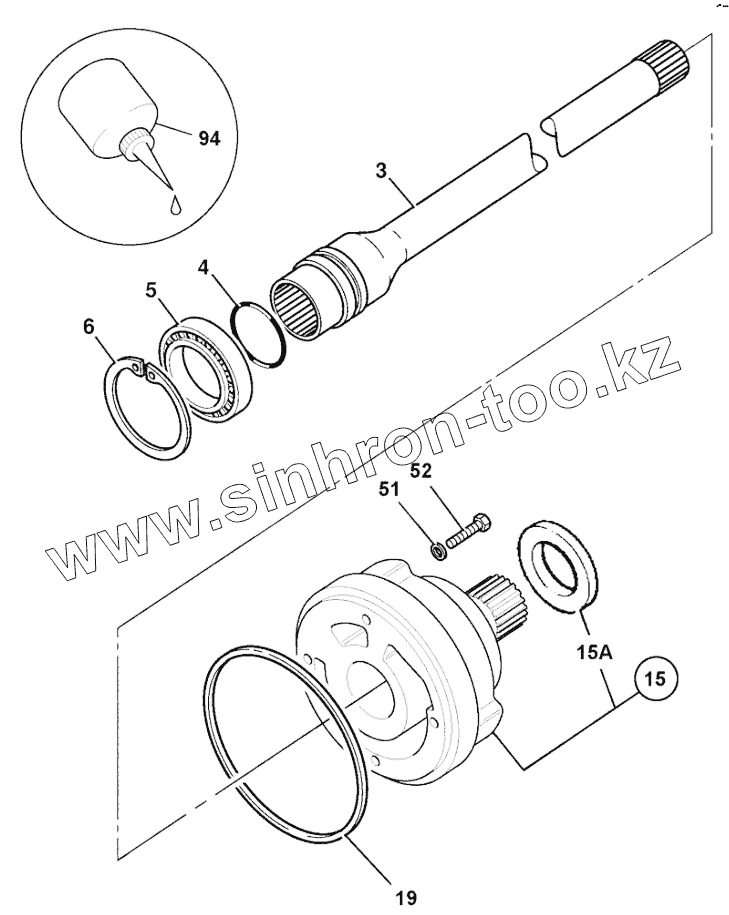 94

3

4

5

6

www.sinhron-too.kz

52

51

15A

15

19