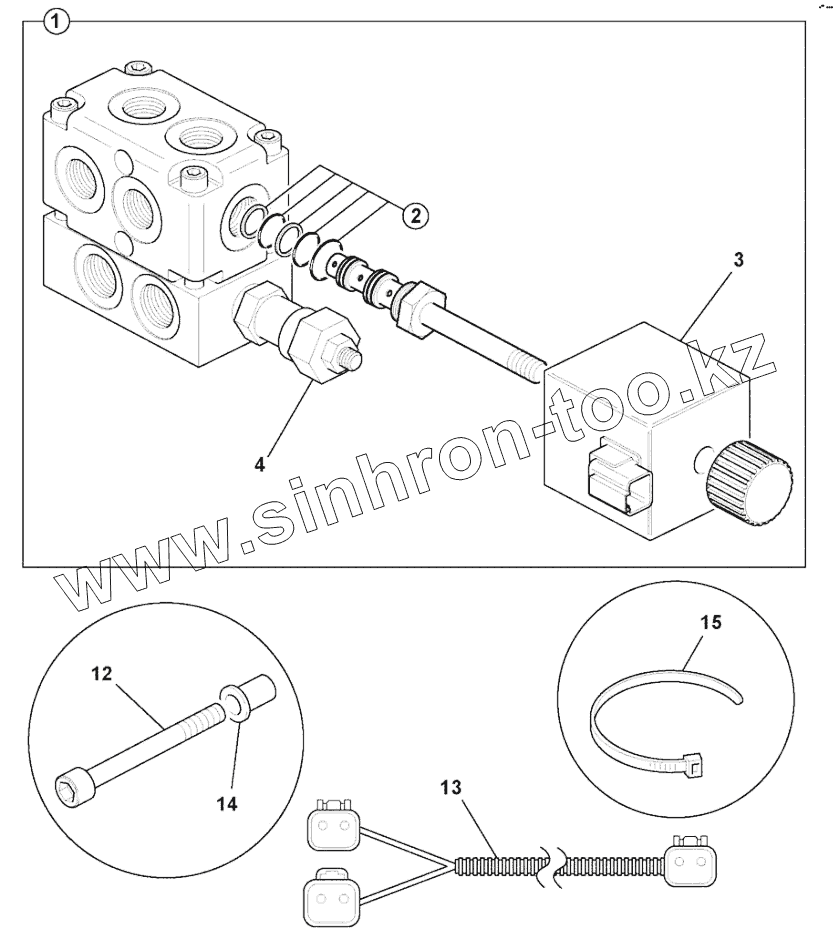 1
2
3
4
www.sinhron-too.kz
12
14
15
13