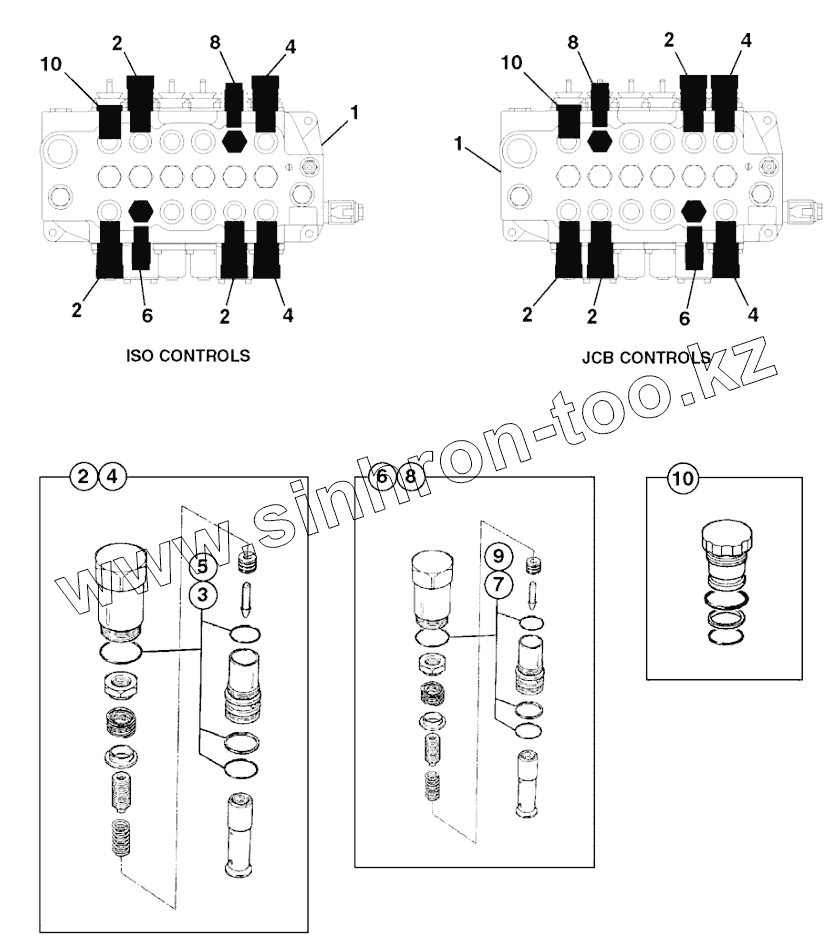 10
2
8
4
1
2
6
2
4
ISO CONTROLS

10
8
2
4
1
2
2
6
4
JCB CONTROLS

www.sinhron-too.kz

2 4
5
3

6 8
9
7

10